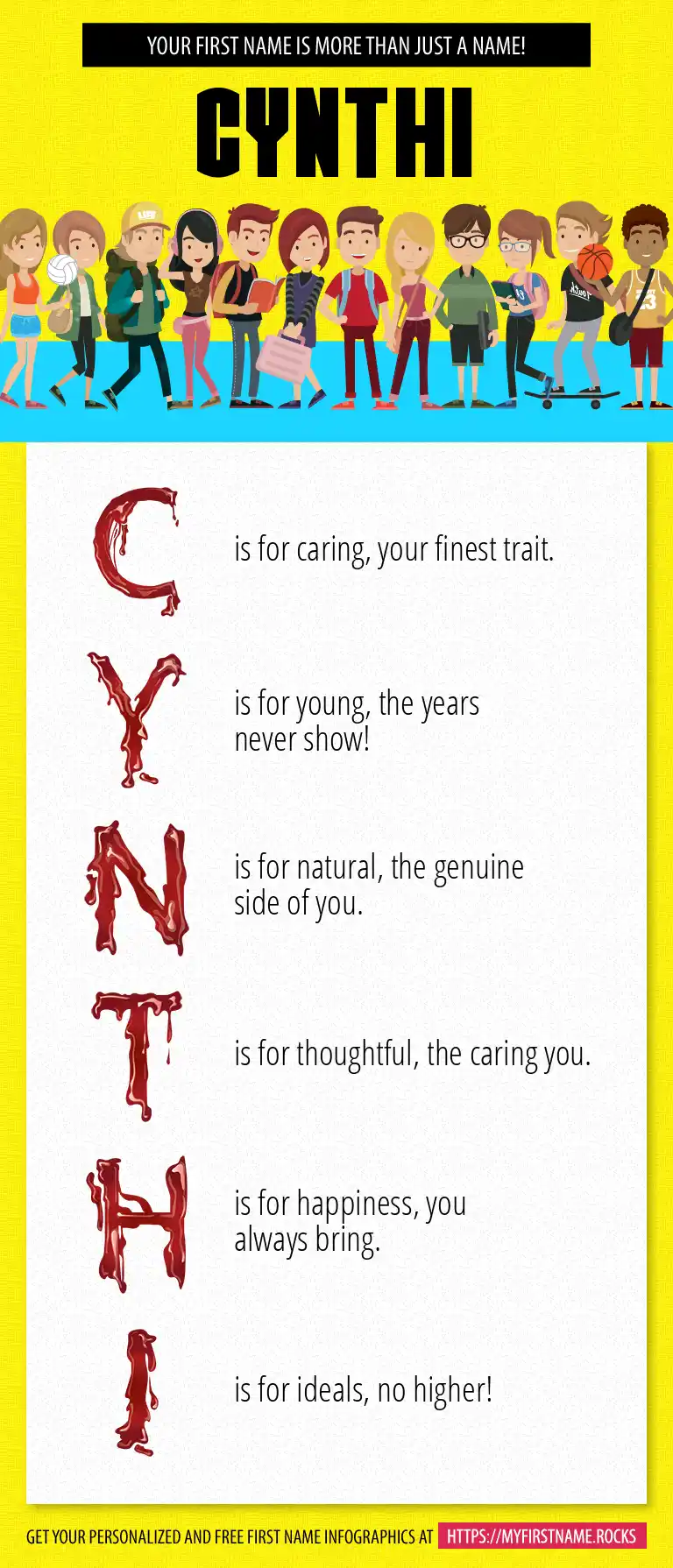 YOUR FIRST NAME IS MORE THAN JUST A NAME!

CYNTHI

C is for caring, your finest trait.

Y is for young, the years never show!

N is for natural, the genuine side of you.

T is for thoughtful, the caring you.

H is for happiness, you always bring.

I is for ideals, no higher!

GET YOUR PERSONALIZED AND FREE FIRST NAME INFOGRAPHICS AT HTTPS://MYFIRSTNAME.ROCKS