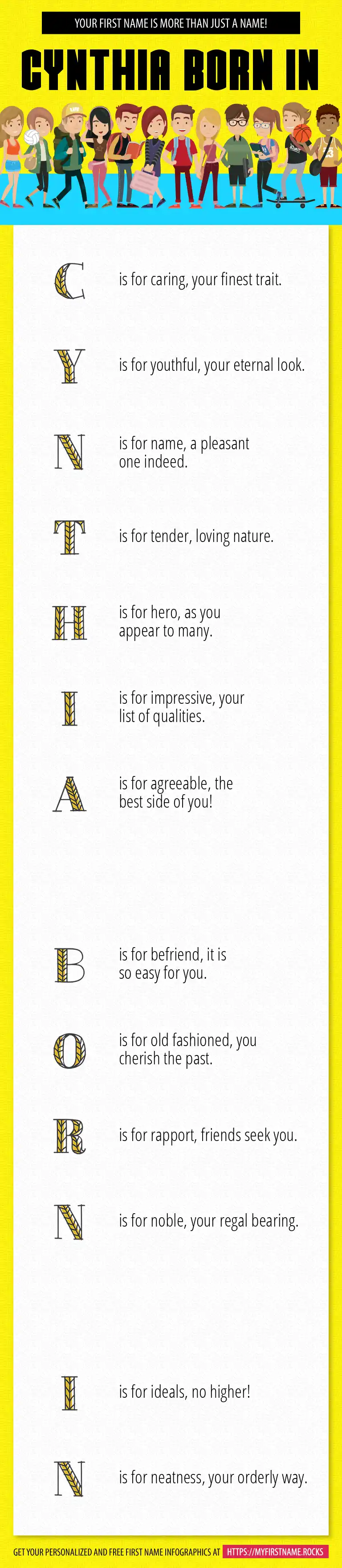 YOUR FIRST NAME IS MORE THAN JUST A NAME!

CYNTHIA BORN IN

C is for caring, your finest trait.

Y is for youthful, your eternal look.

N is for name, a pleasant one indeed.

T is for tender, loving nature.

H is for hero, as you appear to many.

I is for impressive, your list of qualities.

A is for agreeable, the best side of you!

B is for befriend, it is so easy for you.

O is for old fashioned, you cherish the past.

R is for rapport, friends seek you.

N is for noble, your regal bearing.

I is for ideals, no higher!

N is for neatness, your orderly way.

GET YOUR PERSONALIZED AND FREE FIRST NAME INFOGRAPHICS AT HTTPS://MYFIRSTNAME.ROCKS