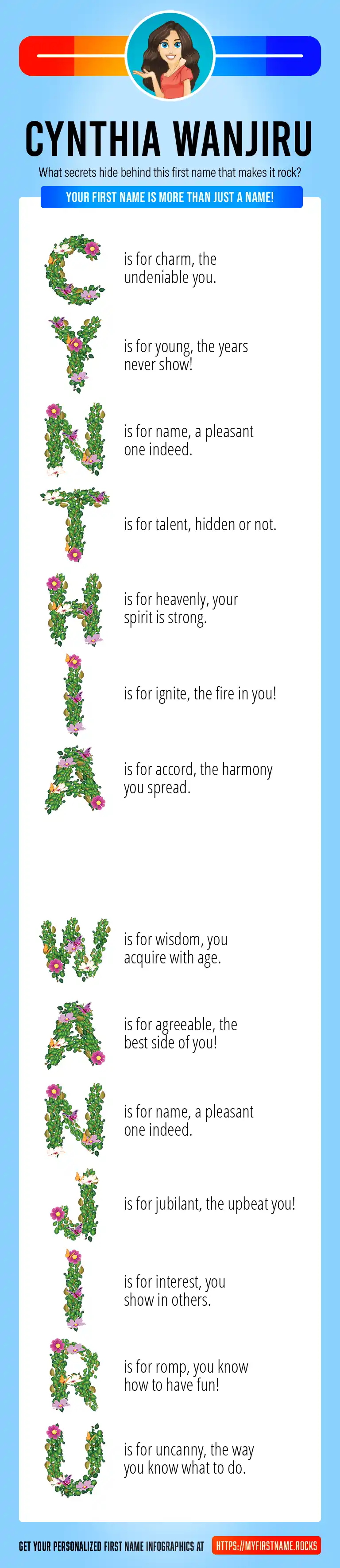 CYNTHIA WANJIRU

What secrets hide behind this first name that makes it rock?

YOUR FIRST NAME IS MORE THAN JUST A NAME!

C is for charm, the undeniable you.

Y is for young, the years never show!

N is for name, a pleasant one indeed.

T is for talent, hidden or not.

H is for heavenly, your spirit is strong.

I is for ignite, the fire in you!

A is for accord, the harmony you spread.

W is for wisdom, you acquire with age.

A is for agreeable, the best side of you!

N is for name, a pleasant one indeed.

J is for jubilant, the upbeat you!

I is for interest, you show in others.

R is for romp, you know how to have fun!

U is for uncanny, the way you know what to do.

GET YOUR PERSONALIZED FIRST NAME INFOGRAPHICS AT HTTPS://MYFIRSTNAME.ROCKS