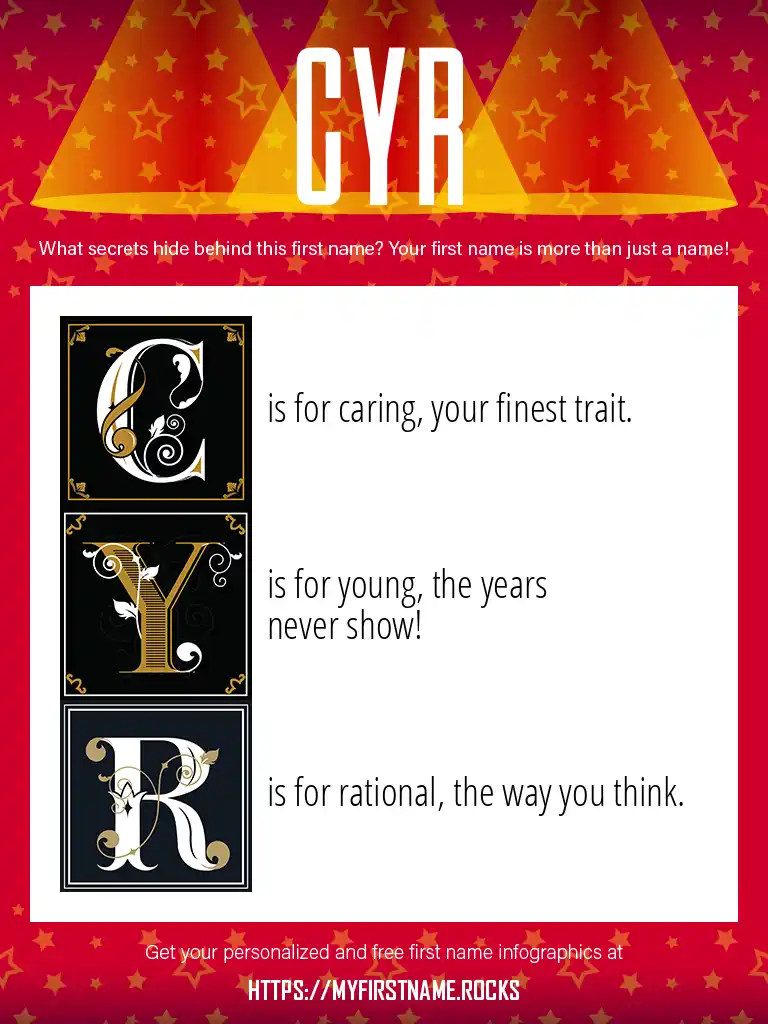 CYR

What secrets hide behind this first name? Your first name is more than just a name!

C is for caring, your finest trait.

Y is for young, the years never show!

R is for rational, the way you think.

Get your personalized and free first name infographics at

HTTPS://MYFIRSTNAME.ROCKS