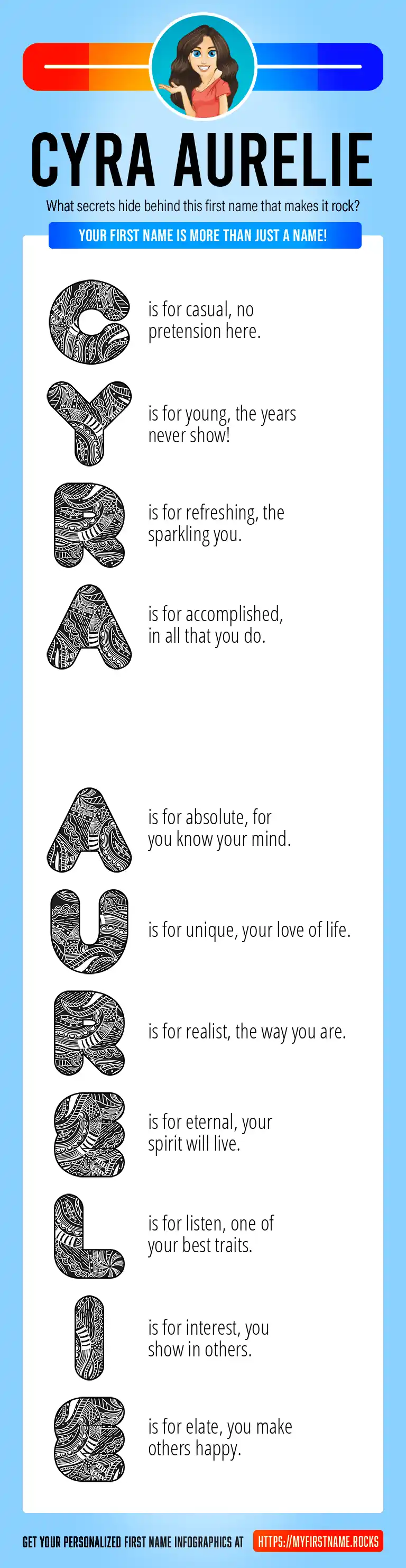 CYRA AURELIE

What secrets hide behind this first name that makes it rock?

YOUR FIRST NAME IS MORE THAN JUST A NAME!

C is for casual, no pretension here.

Y is for young, the years never show!

R is for refreshing, the sparkling you.

A is for accomplished, in all that you do.

A is for absolute, for you know your mind.

U is for unique, your love of life.

R is for realist, the way you are.

E is for eternal, your spirit will live.

L is for listen, one of your best traits.

I is for interest, you show in others.

E is for elate, you make others happy.

GET YOUR PERSONALIZED FIRST NAME INFOGRAPHICS AT HTTPS://MYFIRSTNAME.ROCKS