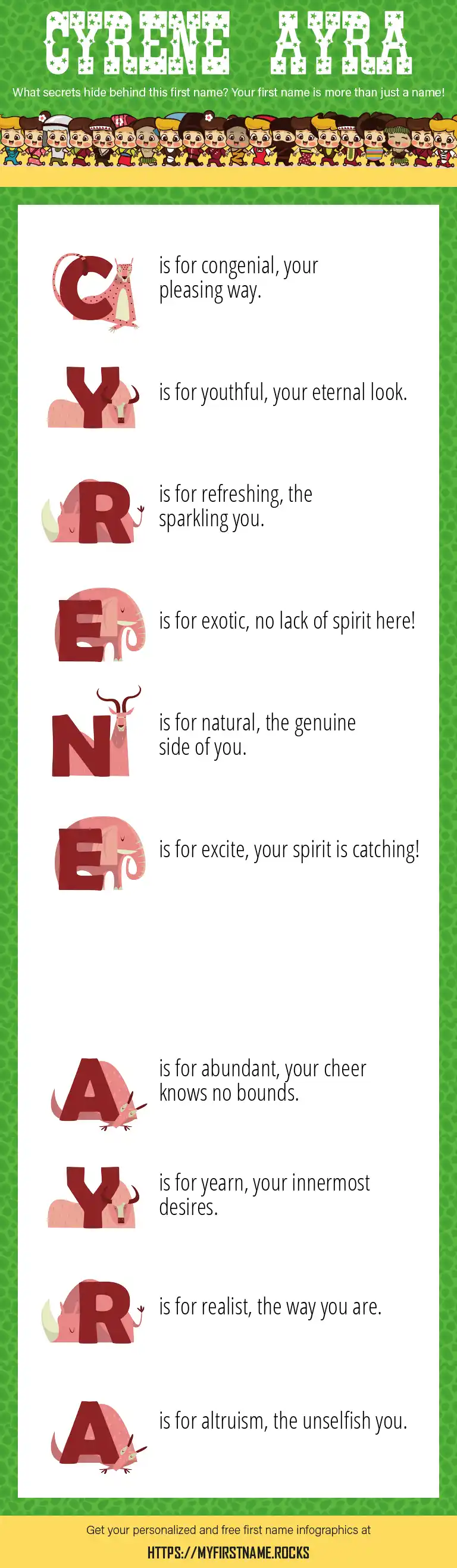 CYRENE AYRA

What secrets hide behind this first name? Your first name is more than just a name!

C is for congenial, your pleasing way.

Y is for youthful, your eternal look.

R is for refreshing, the sparkling you.

E is for exotic, no lack of spirit here!

N is for natural, the genuine side of you.

E is for excite, your spirit is catching!

A is for abundant, your cheer knows no bounds.

Y is for yearn, your innermost desires.

R is for realist, the way you are.

A is for altruism, the unselfish you.

Get your personalized and free first name infographics at

HTTPS://MYFIRSTNAME.ROCKS