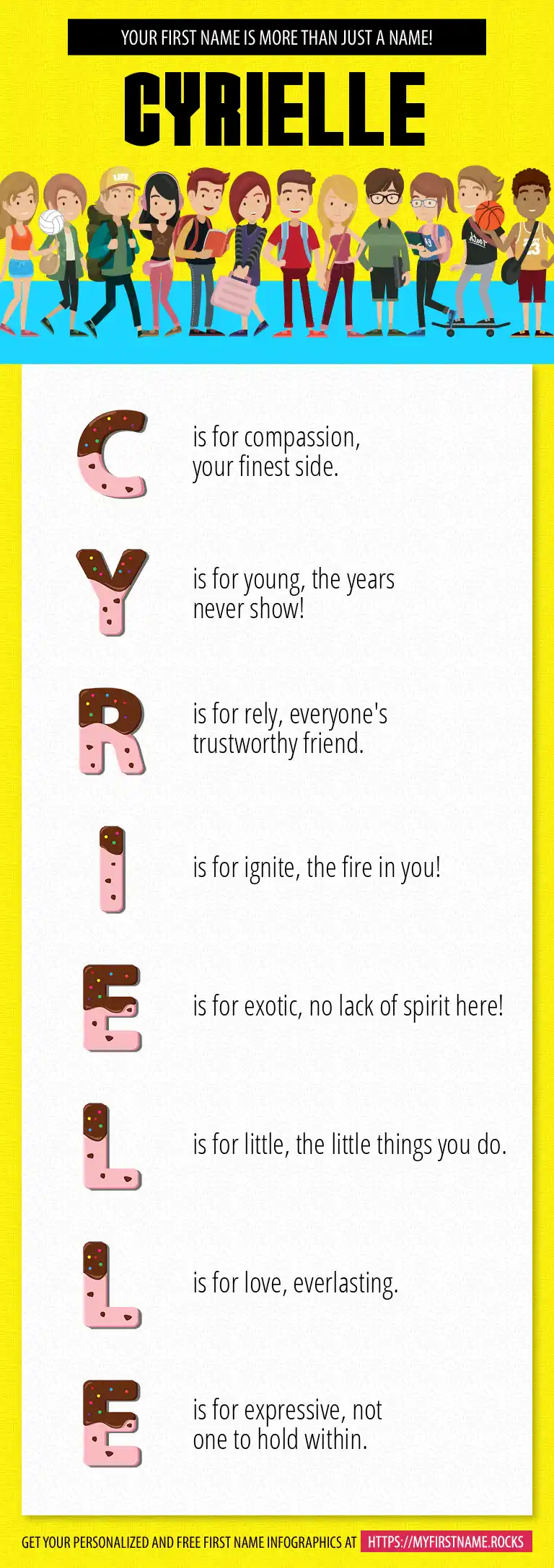 YOUR FIRST NAME IS MORE THAN JUST A NAME!

CYRIELLE

C is for compassion, your finest side.

Y is for young, the years never show!

R is for rely, everyone's trustworthy friend.

I is for ignite, the fire in you!

E is for exotic, no lack of spirit here!

L is for little, the little things you do.

L is for love, everlasting.

E is for expressive, not one to hold within.

GET YOUR PERSONALIZED AND FREE FIRST NAME INFOGRAPHICS AT HTTPS://MYFIRSTNAME.ROCKS