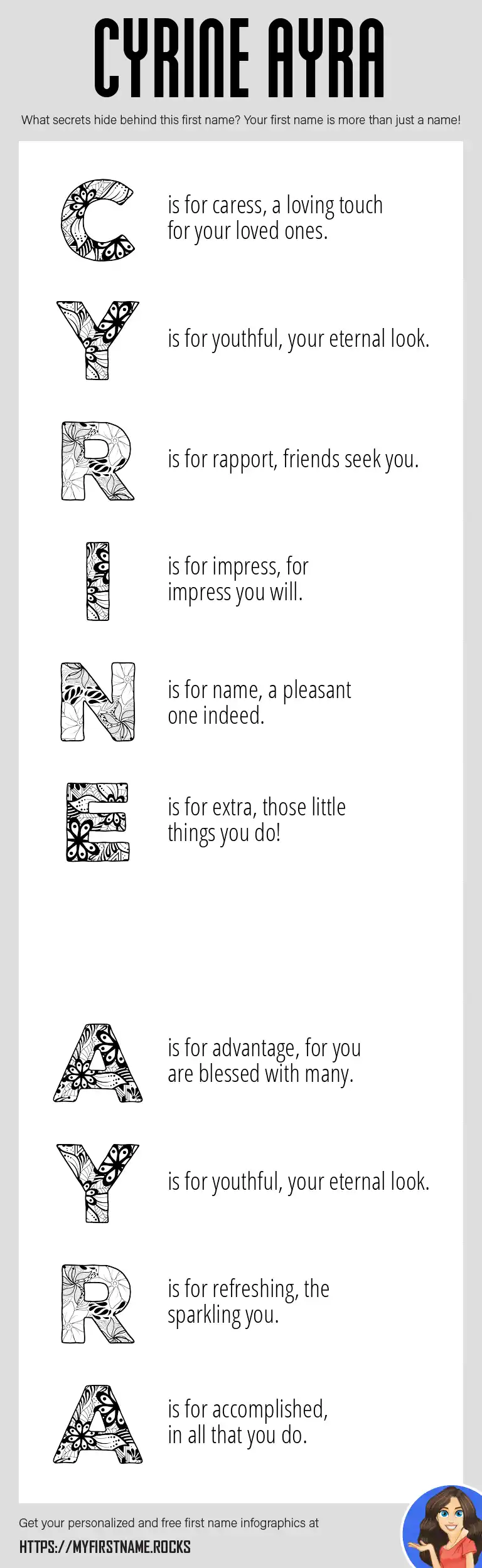 CYRINE AYRA

What secrets hide behind this first name? Your first name is more than just a name!

C is for caress, a loving touch for your loved ones.

Y is for youthful, your eternal look.

R is for rapport, friends seek you.

I is for impress, for impress you will.

N is for name, a pleasant one indeed.

E is for extra, those little things you do!

A is for advantage, for you are blessed with many.

Y is for youthful, your eternal look.

R is for refreshing, the sparkling you.

A is for accomplished, in all that you do.

Get your personalized and free first name infographics at

HTTPS://MYFIRSTNAME.ROCKS