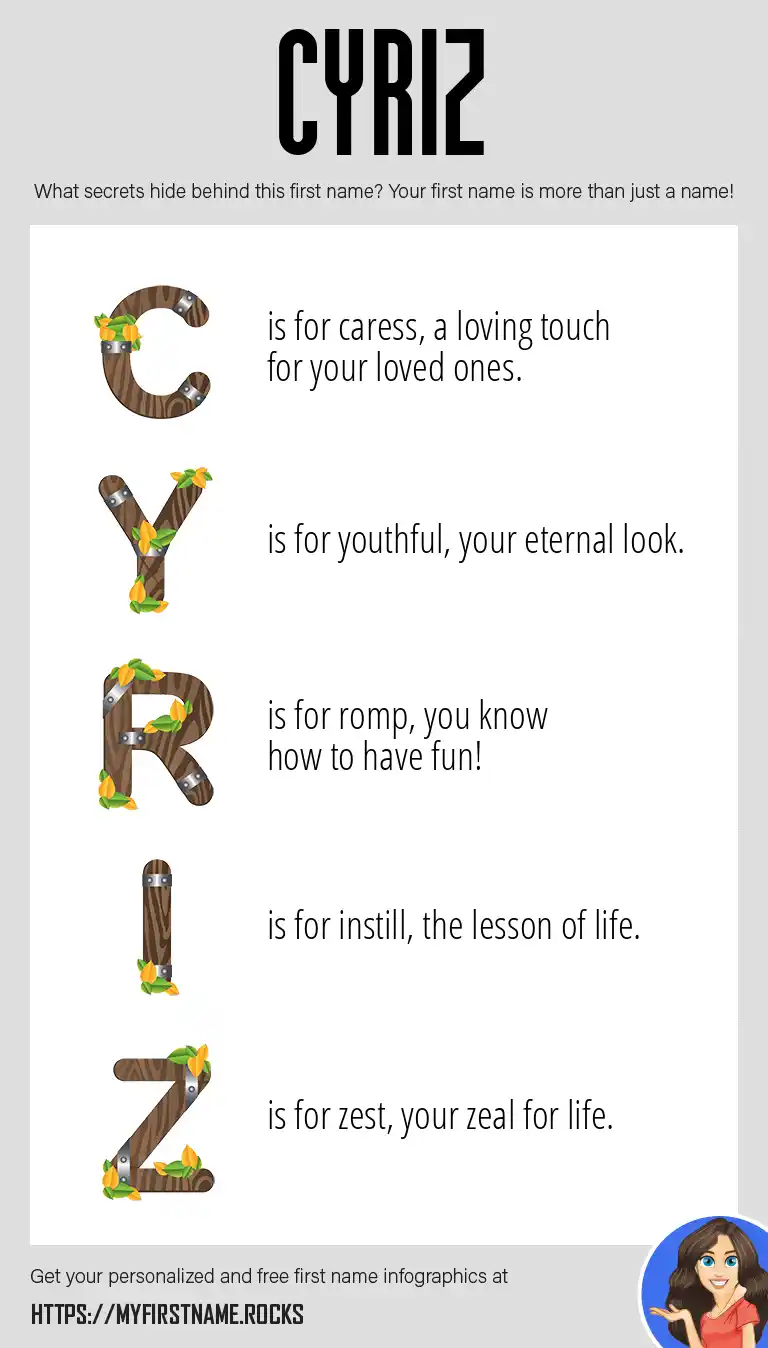 CYRIZ

What secrets hide behind this first name? Your first name is more than just a name!

C is for caress, a loving touch for your loved ones.

Y is for youthful, your eternal look.

R is for romp, you know how to have fun!

I is for instill, the lesson of life.

Z is for zest, your zeal for life.

Get your personalized and free first name infographics at

HTTPS://MYFIRSTNAME.ROCKS