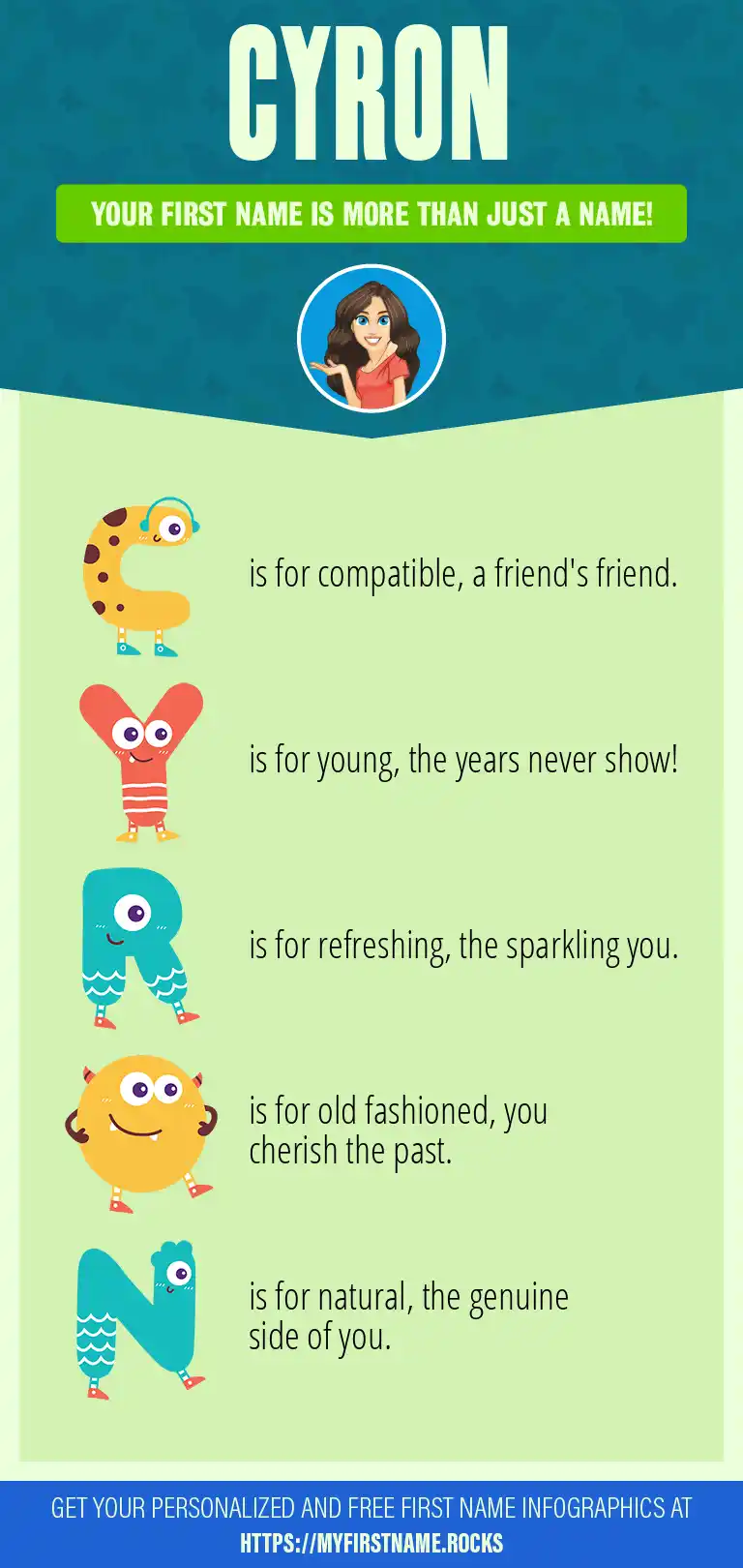 CYRON

YOUR FIRST NAME IS MORE THAN JUST A NAME!

C is for compatible, a friend's friend.

Y is for young, the years never show!

R is for refreshing, the sparkling you.

O is for old fashioned, you cherish the past.

N is for natural, the genuine side of you.

GET YOUR PERSONALIZED AND FREE FIRST NAME INFOGRAPHICS AT HTTPS://MYFIRSTNAME.ROCKS