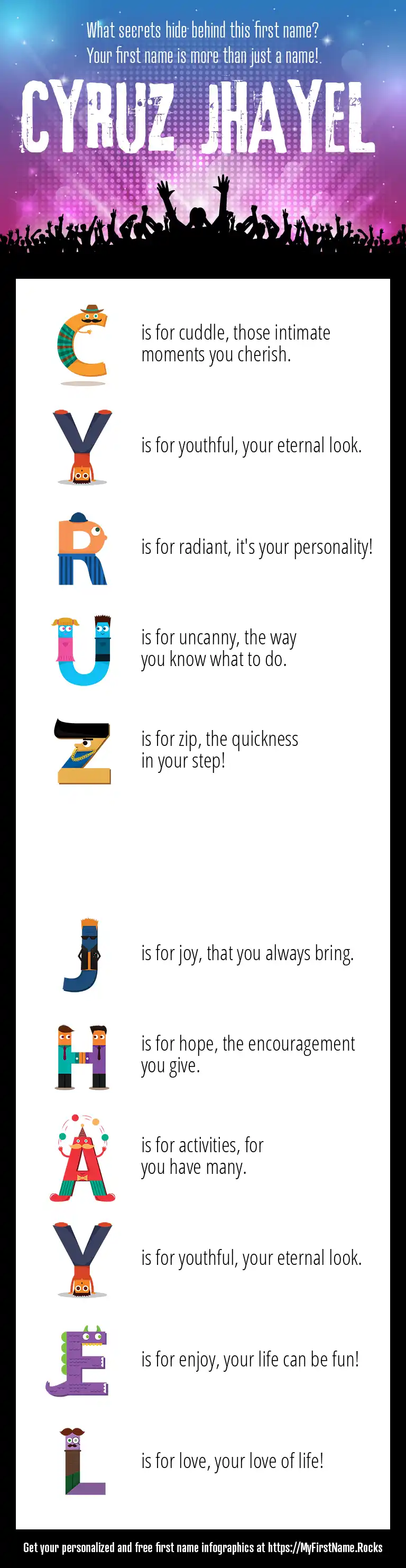 What secrets hide behind this first name?
Your first name is more than just a name!

CYRUZ JHAYEL

C is for cuddle, those intimate moments you cherish.

Y is for youthful, your eternal look.

R is for radiant, it's your personality!

U is for uncanny, the way you know what to do.

Z is for zip, the quickness in your step!

J is for joy, that you always bring.

H is for hope, the encouragement you give.

A is for activities, for you have many.

Y is for youthful, your eternal look.

E is for enjoy, your life can be fun!

L is for love, your love of life!

Get your personalized and free first name infographics at https://MyFirstName.Rocks