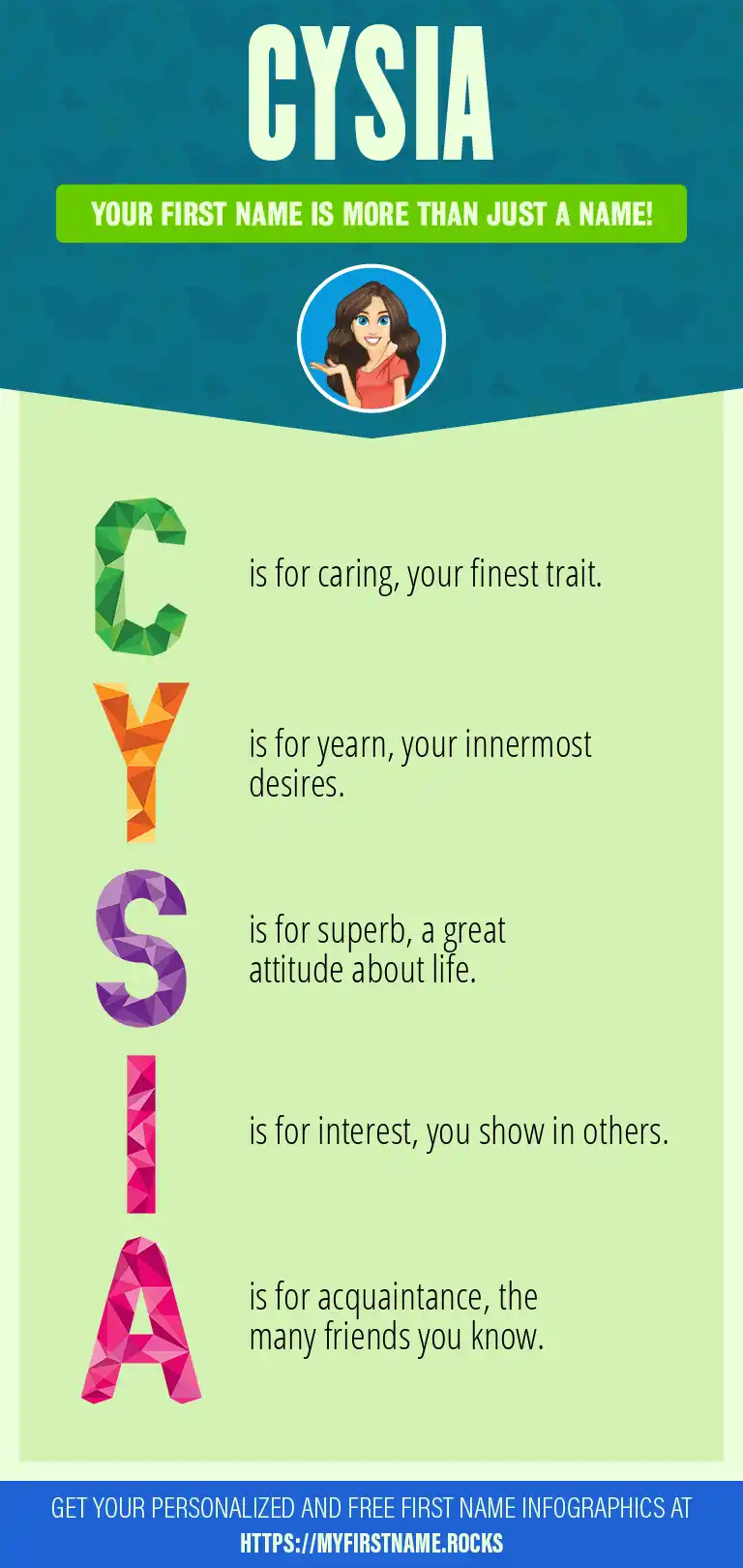 CYSIA

YOUR FIRST NAME IS MORE THAN JUST A NAME!

C is for caring, your finest trait.

Y is for yearn, your innermost desires.

S is for superb, a great attitude about life.

I is for interest, you show in others.

A is for acquaintance, the many friends you know.

GET YOUR PERSONALIZED AND FREE FIRST NAME INFOGRAPHICS AT HTTPS://MYFIRSTNAME.ROCKS