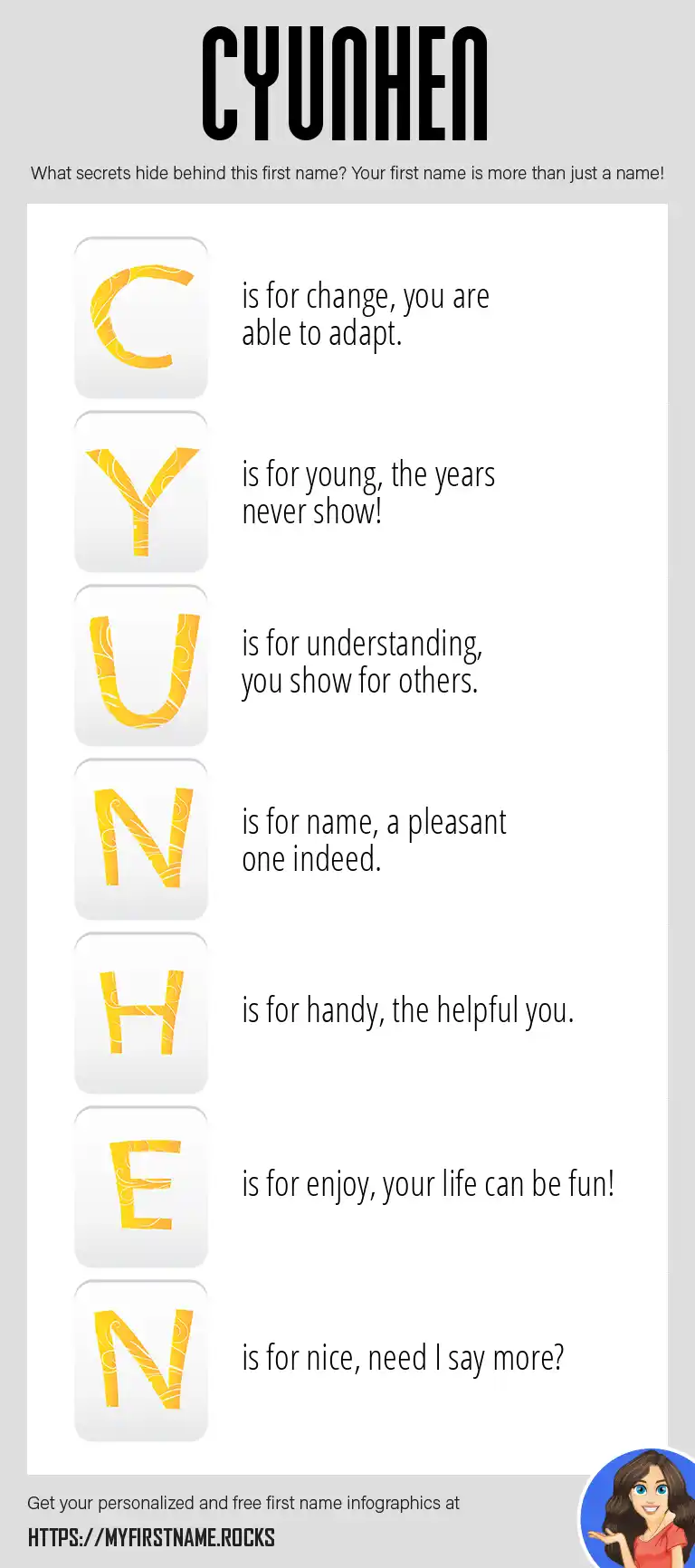 CYUNHEN

What secrets hide behind this first name? Your first name is more than just a name!

C is for change, you are able to adapt.

Y is for young, the years never show!

U is for understanding, you show for others.

N is for name, a pleasant one indeed.

H is for handy, the helpful you.

E is for enjoy, your life can be fun!

N is for nice, need I say more?

Get your personalized and free first name infographics at

HTTPS://MYFIRSTNAME.ROCKS