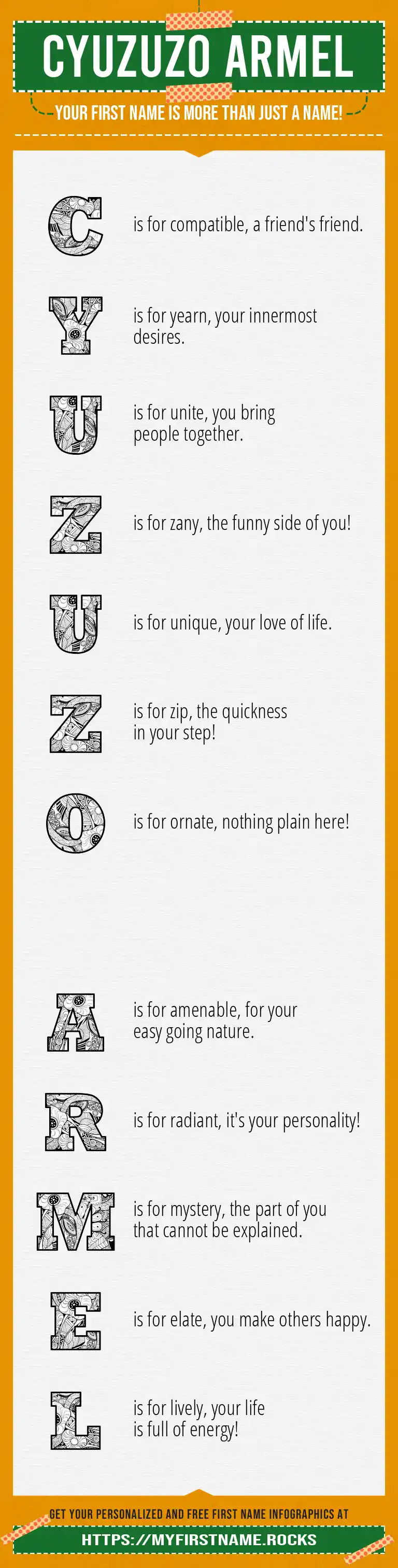 CYUZUZO ARMEL

YOUR FIRST NAME IS MORE THAN JUST A NAME!

C is for compatible, a friend's friend.

Y is for yearn, your innermost desires.

U is for unite, you bring people together.

Z is for zany, the funny side of you!

U is for unique, your love of life.

Z is for zip, the quickness in your step!

O is for ornate, nothing plain here!

A is for amenable, for your easy going nature.

R is for radiant, it's your personality!

M is for mystery, the part of you that cannot be explained.

E is for elate, you make others happy.

L is for lively, your life is full of energy!

GET YOUR PERSONALIZED AND FREE FIRST NAME INFOGRAPHICS AT

HTTPS://MYFIRSTNAME.ROCKS