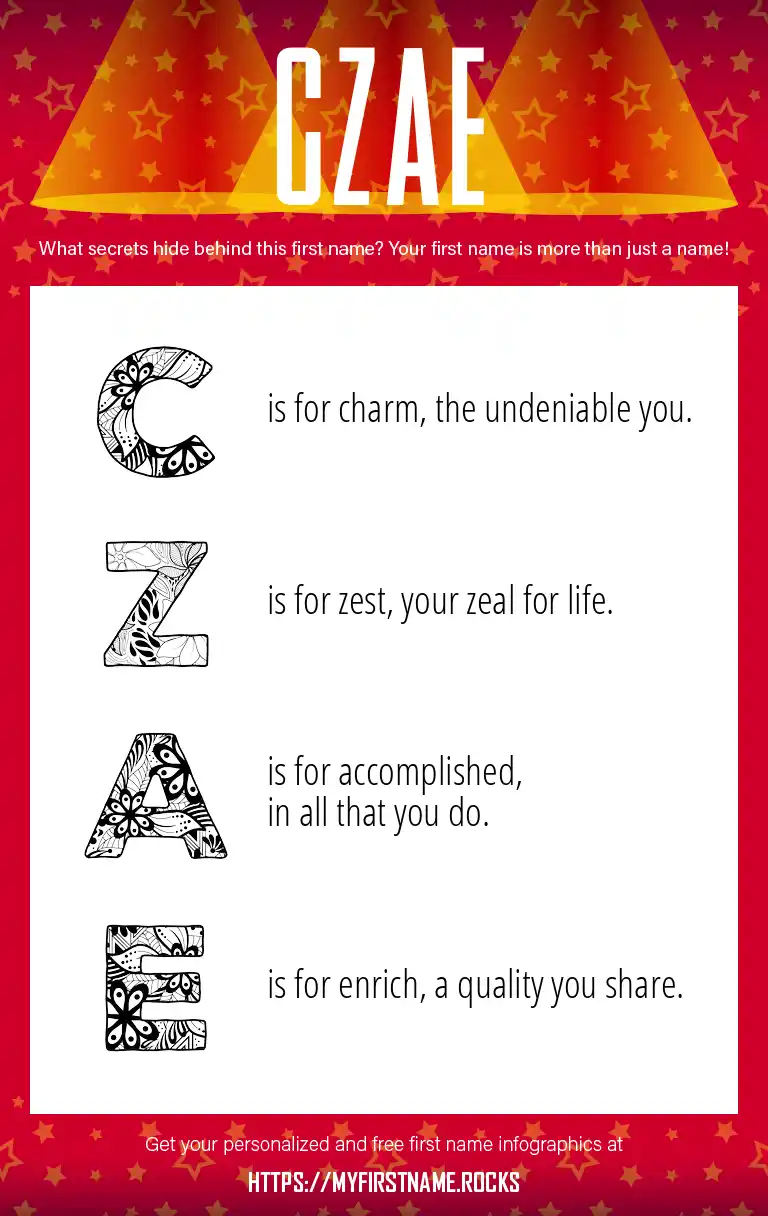 CZAE

What secrets hide behind this first name? Your first name is more than just a name!

C is for charm, the undeniable you.

Z is for zest, your zeal for life.

A is for accomplished, in all that you do.

E is for enrich, a quality you share.

Get your personalized and free first name infographics at

HTTPS://MYFIRSTNAME.ROCKS