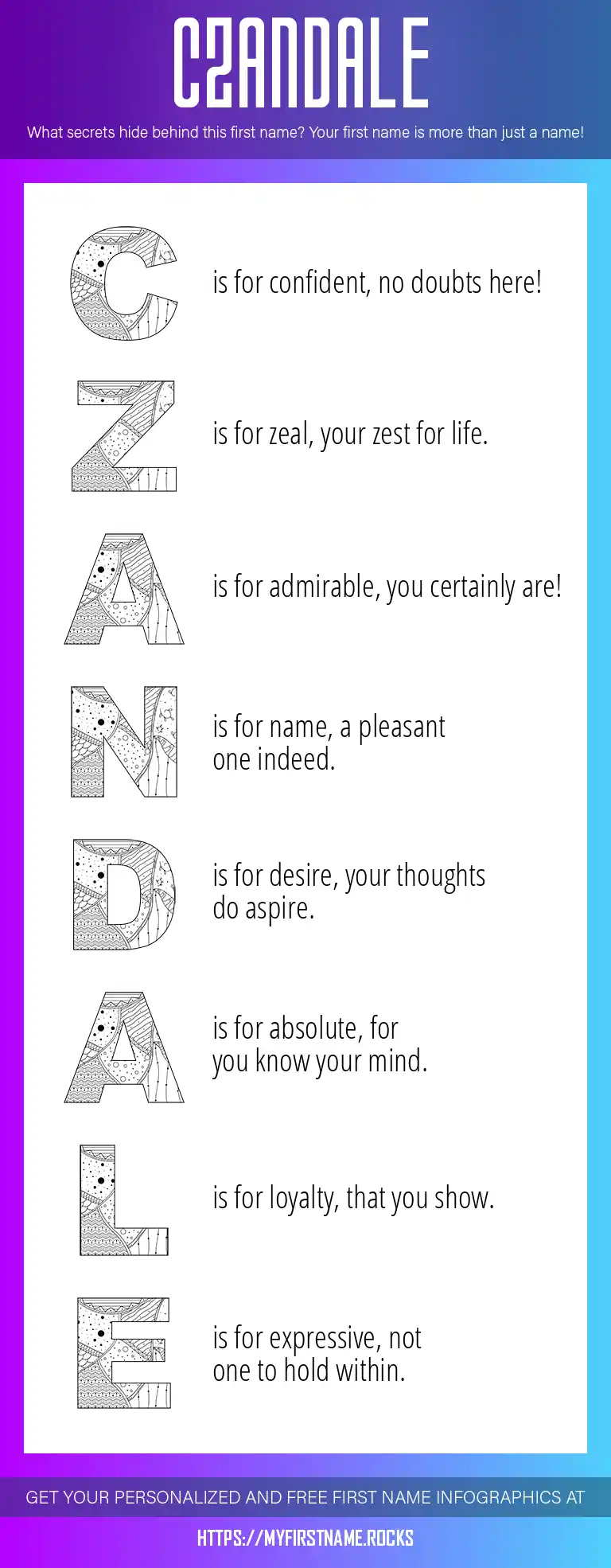 CZANDALE

What secrets hide behind this first name? Your first name is more than just a name!

C is for confident, no doubts here!

Z is for zeal, your zest for life.

A is for admirable, you certainly are!

N is for name, a pleasant one indeed.

D is for desire, your thoughts do aspire.

A is for absolute, for you know your mind.

L is for loyalty, that you show.

E is for expressive, not one to hold within.

GET YOUR PERSONALIZED AND FREE FIRST NAME INFOGRAPHICS AT

HTTPS://MYFIRSTNAME.ROCKS