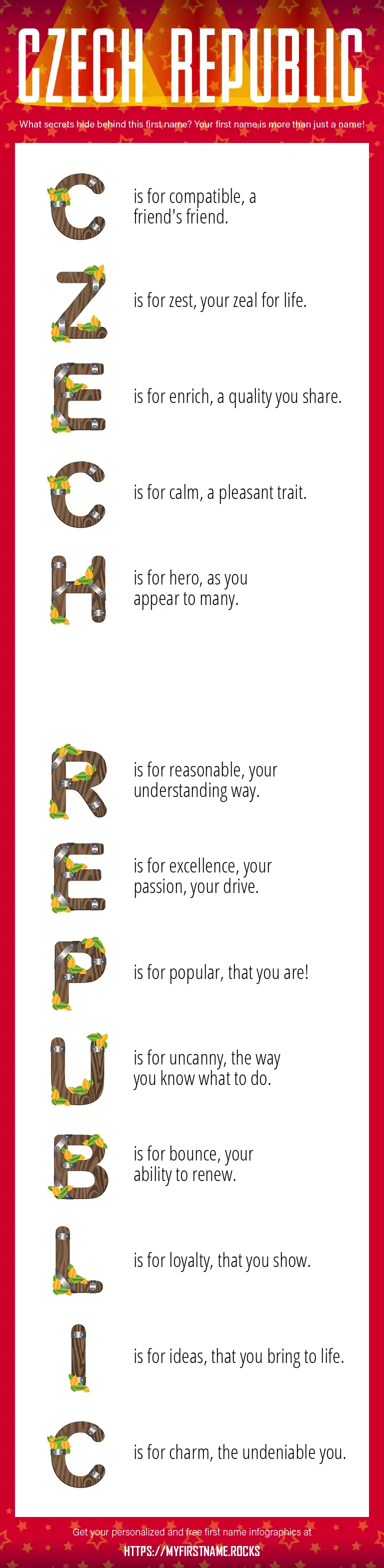 CZECH REPUBLIC

What secrets hide behind this first name? Your first name is more than just a name!

C is for compatible, a friend's friend.

Z is for zest, your zeal for life.

E is for enrich, a quality you share.

C is for calm, a pleasant trait.

H is for hero, as you appear to many.

R is for reasonable, your understanding way.

E is for excellence, your passion, your drive.

P is for popular, that you are!

U is for uncanny, the way you know what to do.

B is for bounce, your ability to renew.

L is for loyalty, that you show.

I is for ideas, that you bring to life.

C is for charm, the undeniable you.

Get your personalized and free first name infographics at
HTTPS://MYFIRSTNAME.ROCKS