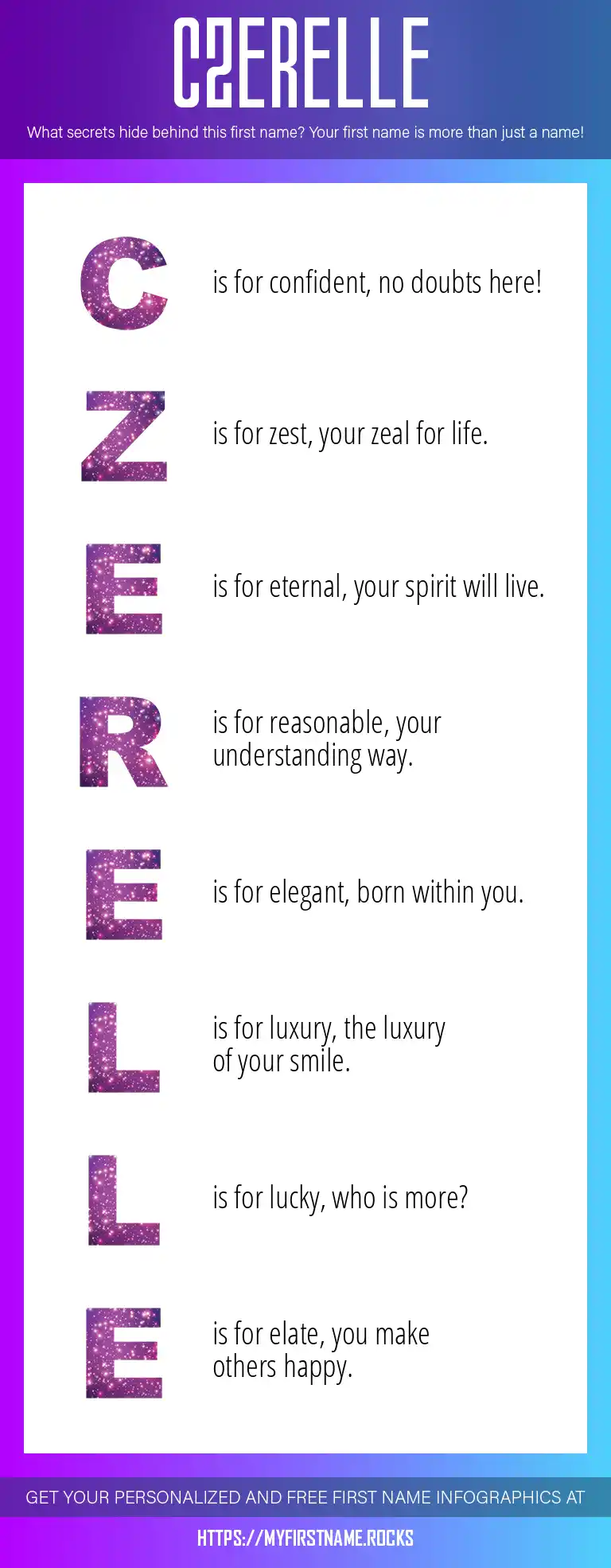 CZERELLE

What secrets hide behind this first name? Your first name is more than just a name!

C is for confident, no doubts here!

Z is for zest, your zeal for life.

E is for eternal, your spirit will live.

R is for reasonable, your understanding way.

E is for elegant, born within you.

L is for luxury, the luxury of your smile.

L is for lucky, who is more?

E is for elate, you make others happy.

GET YOUR PERSONALIZED AND FREE FIRST NAME INFOGRAPHICS AT

HTTPS://MYFIRSTNAME.ROCKS