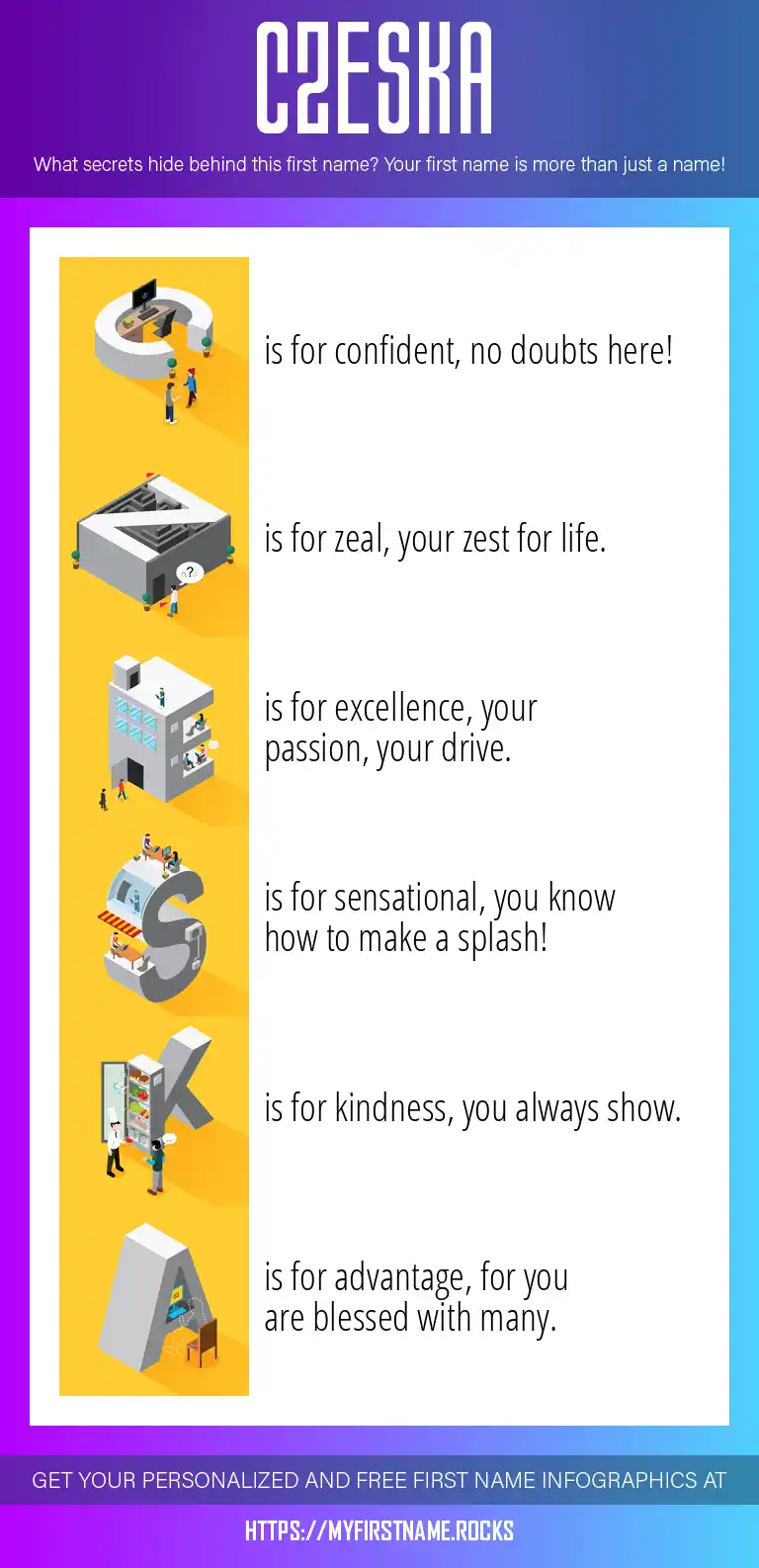 CZESKA

What secrets hide behind this first name? Your first name is more than just a name!

C is for confident, no doubts here!

Z is for zeal, your zest for life.

E is for excellence, your passion, your drive.

S is for sensational, you know how to make a splash!

K is for kindness, you always show.

A is for advantage, for you are blessed with many.

GET YOUR PERSONALIZED AND FREE FIRST NAME INFOGRAPHICS AT

HTTPS://MYFIRSTNAME.ROCKS