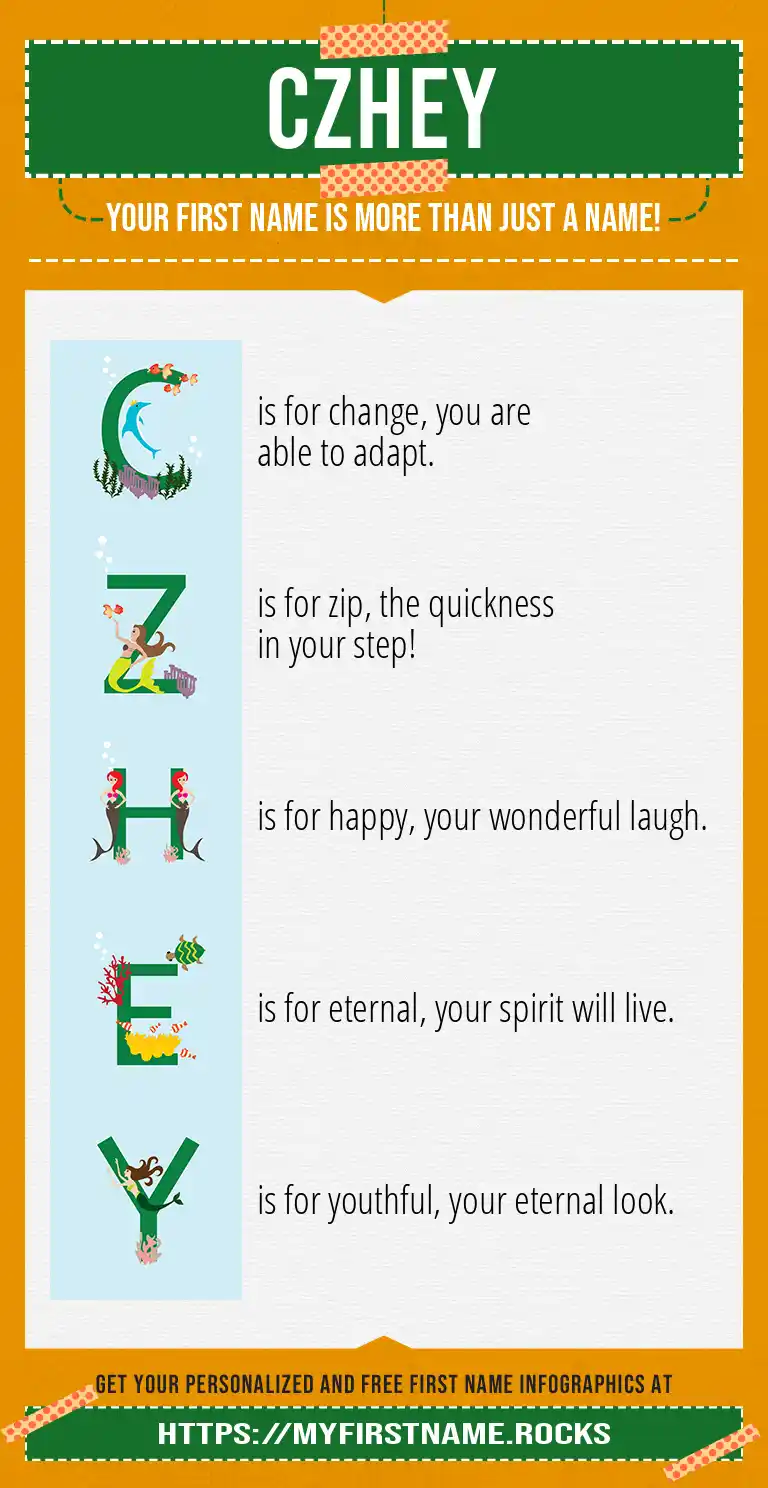 CZHEY

YOUR FIRST NAME IS MORE THAN JUST A NAME!

C is for change, you are able to adapt.

Z is for zip, the quickness in your step!

H is for happy, your wonderful laugh.

E is for eternal, your spirit will live.

Y is for youthful, your eternal look.

GET YOUR PERSONALIZED AND FREE FIRST NAME INFOGRAPHICS AT

HTTPS://MYFIRSTNAME.ROCKS