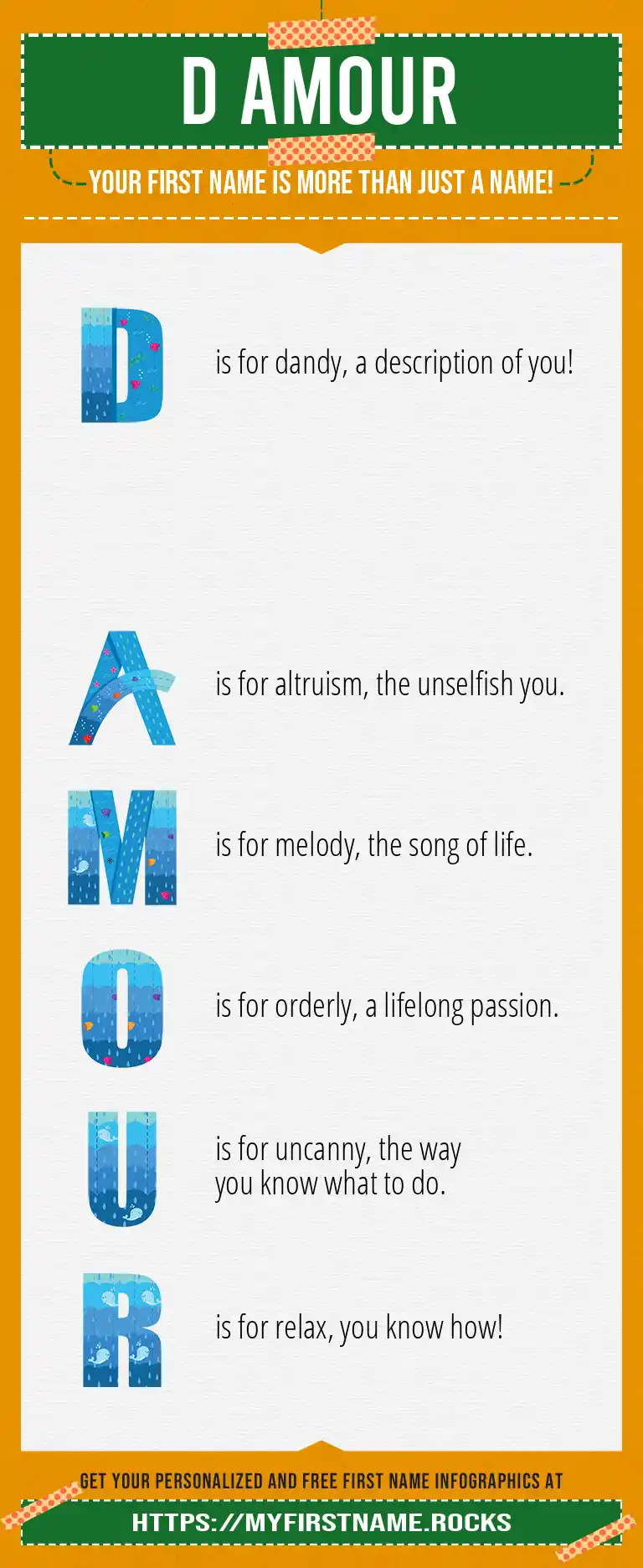 D AMOUR

YOUR FIRST NAME IS MORE THAN JUST A NAME!

D is for dandy, a description of you!

A is for altruism, the unselfish you.

M is for melody, the song of life.

O is for orderly, a lifelong passion.

U is for uncanny, the way you know what to do.

R is for relax, you know how!

GET YOUR PERSONALIZED AND FREE FIRST NAME INFOGRAPHICS AT

HTTPS://MYFIRSTNAME.ROCKS