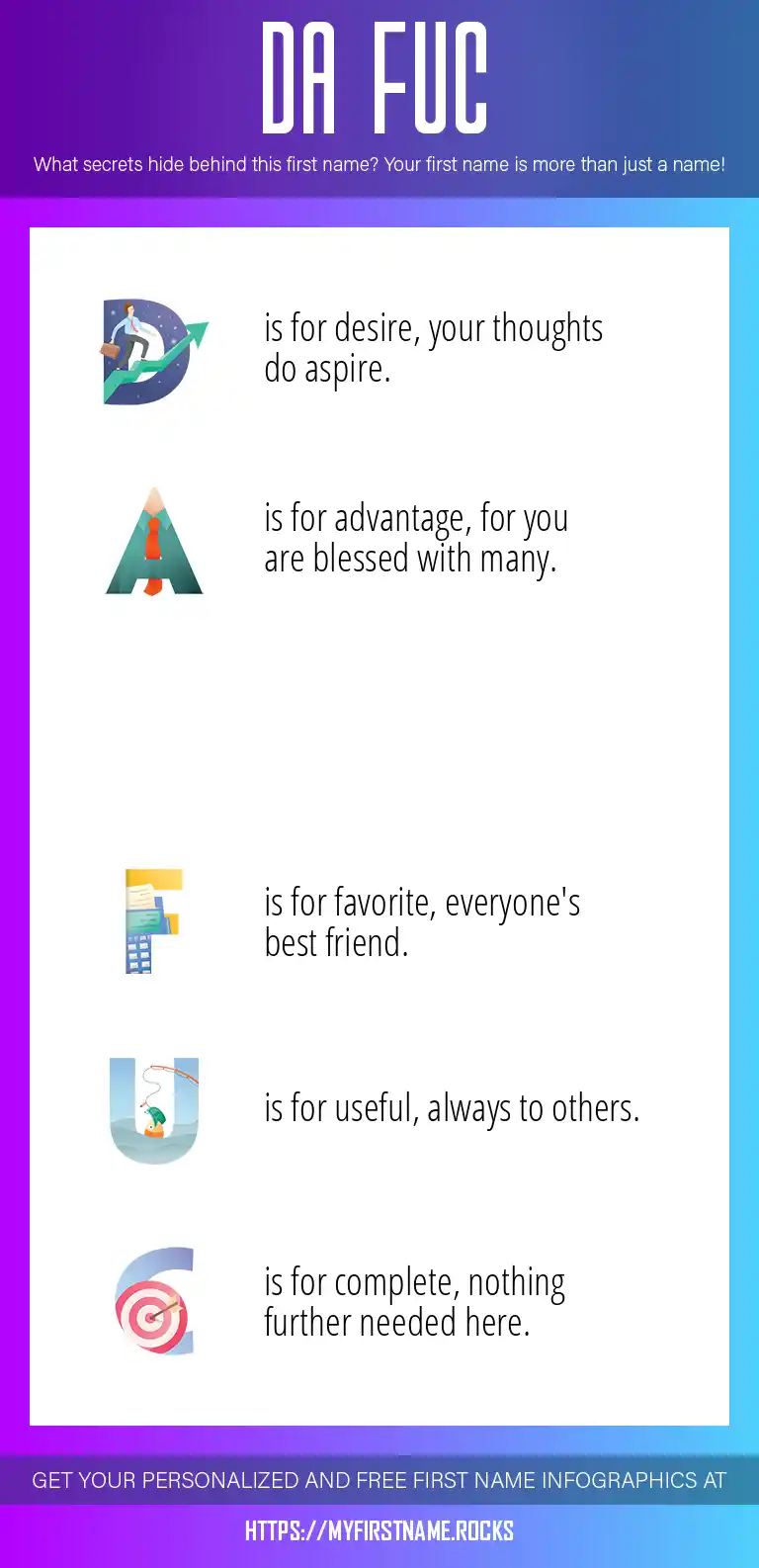 DA FUC

What secrets hide behind this first name? Your first name is more than just a name!

D is for desire, your thoughts do aspire.

A is for advantage, for you are blessed with many.

F is for favorite, everyone's best friend.

U is for useful, always to others.

C is for complete, nothing further needed here.

GET YOUR PERSONALIZED AND FREE FIRST NAME INFOGRAPHICS AT

HTTPS://MYFIRSTNAME.ROCKS