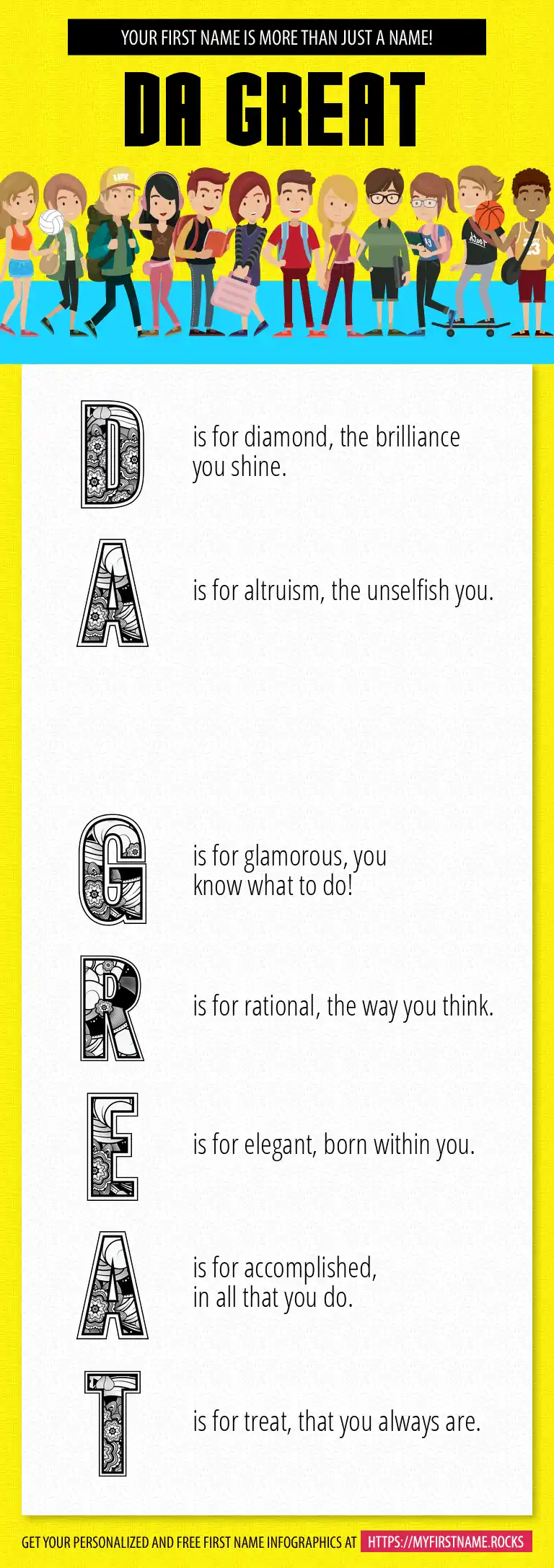 YOUR FIRST NAME IS MORE THAN JUST A NAME!

DA GREAT

D is for diamond, the brilliance you shine.

A is for altruism, the unselfish you.

G is for glamorous, you know what to do!

R is for rational, the way you think.

E is for elegant, born within you.

A is for accomplished, in all that you do.

T is for treat, that you always are.

GET YOUR PERSONALIZED AND FREE FIRST NAME INFOGRAPHICS AT HTTPS://MYFIRSTNAME.ROCKS