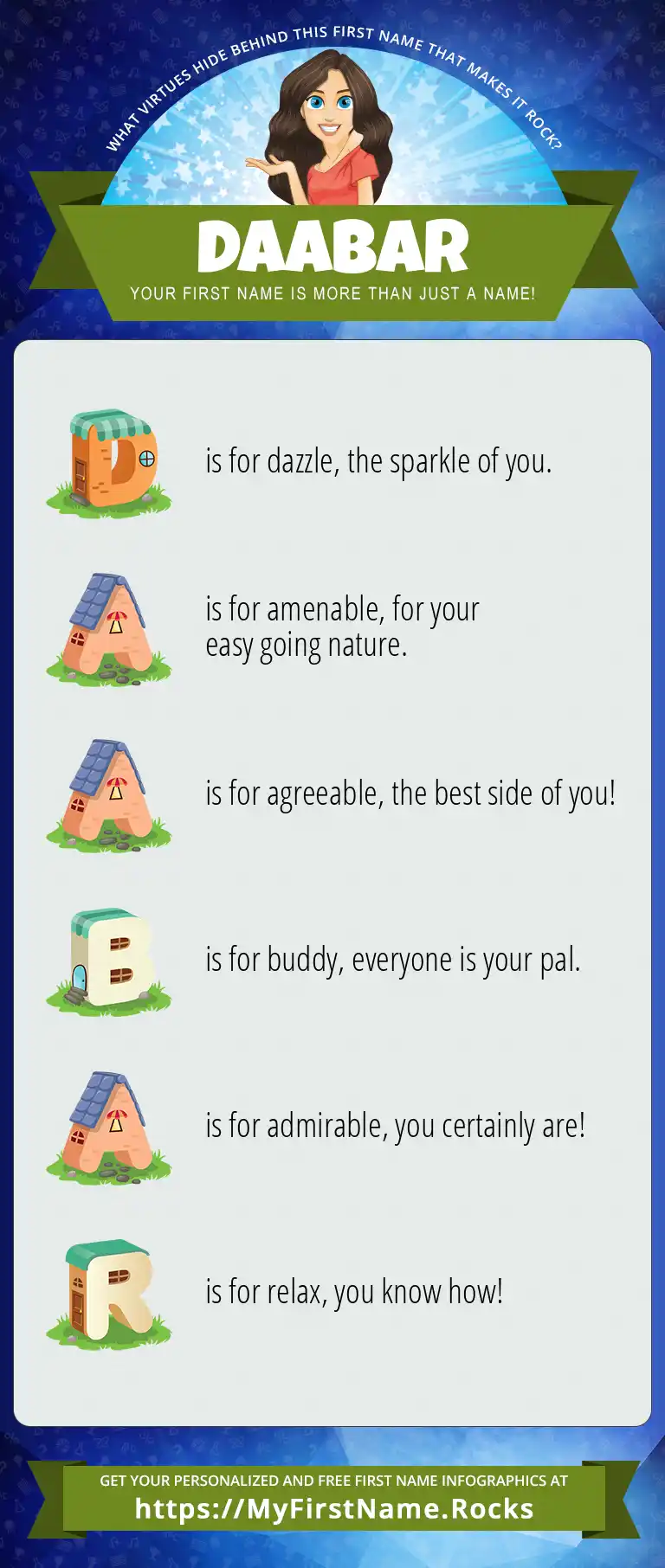 WHAT VIRTUES HIDE BEHIND THIS FIRST NAME THAT MAKES IT ROCK?

DAABAR

YOUR FIRST NAME IS MORE THAN JUST A NAME!

D is for dazzle, the sparkle of you.

A is for amenable, for your easy going nature.

A is for agreeable, the best side of you!

B is for buddy, everyone is your pal.

A is for admirable, you certainly are!

R is for relax, you know how!

GET YOUR PERSONALIZED AND FREE FIRST NAME INFOGRAPHICS AT

https://MyFirstName.Rocks