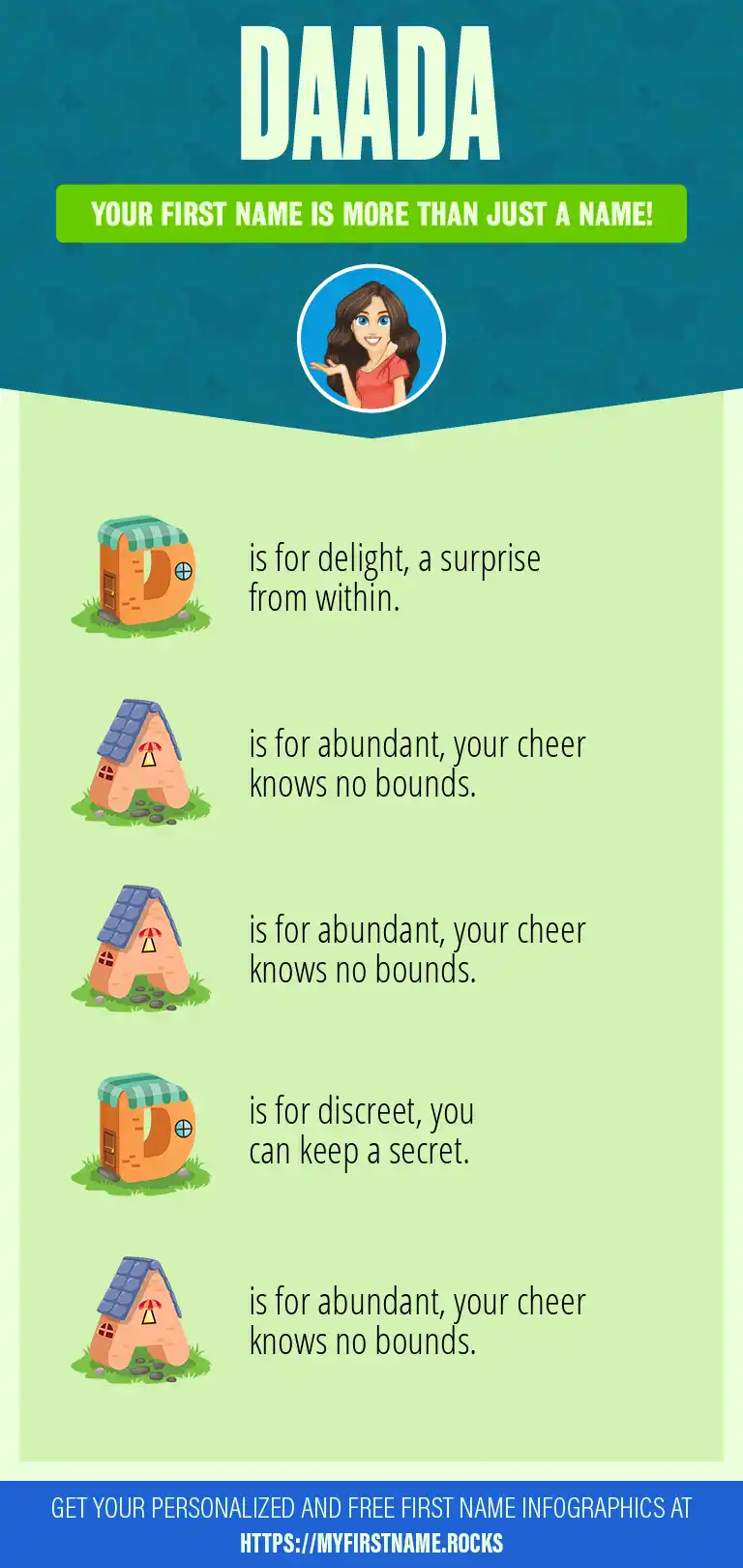 DAADA

YOUR FIRST NAME IS MORE THAN JUST A NAME!

D is for delight, a surprise from within.

A is for abundant, your cheer knows no bounds.

A is for abundant, your cheer knows no bounds.

D is for discreet, you can keep a secret.

A is for abundant, your cheer knows no bounds.

GET YOUR PERSONALIZED AND FREE FIRST NAME INFOGRAPHICS AT HTTPS://MYFIRSTNAME.ROCKS