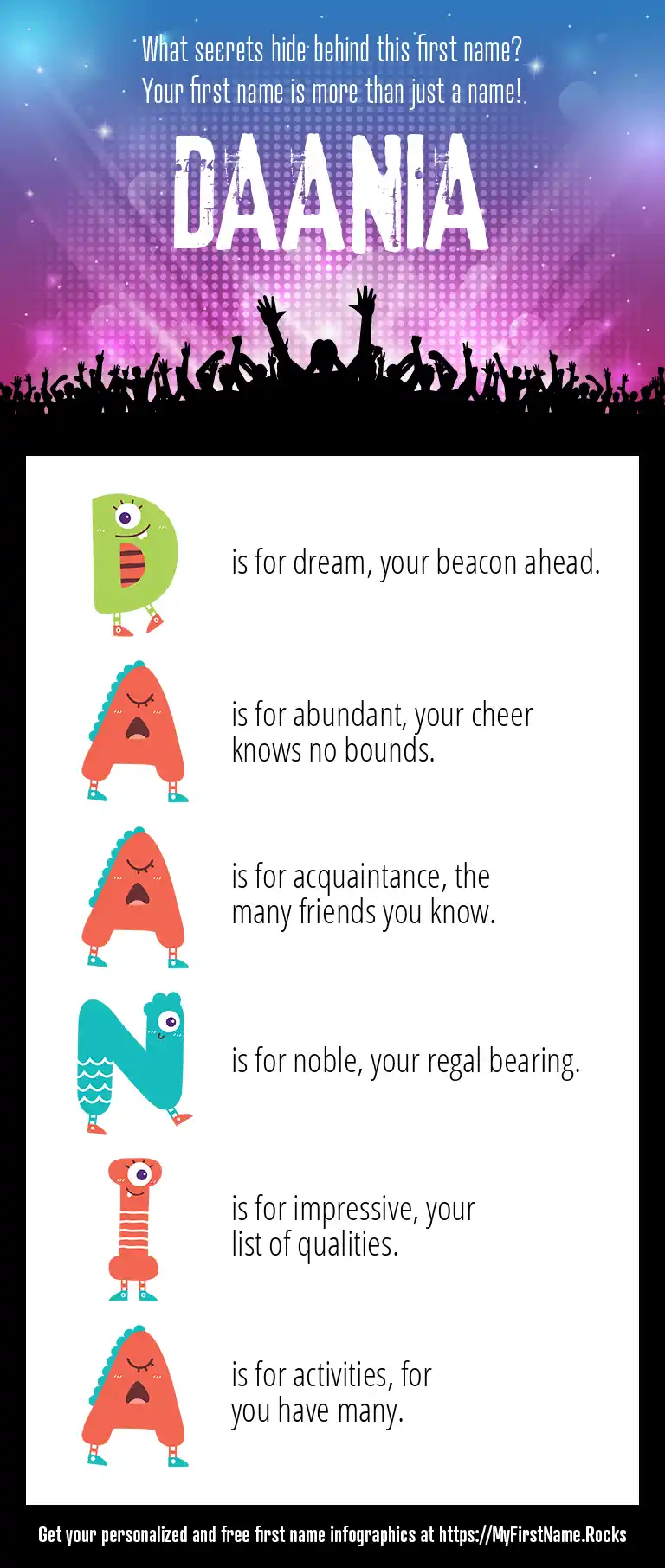 What secrets hide behind this first name?
Your first name is more than just a name!

DAANIA

D is for dream, your beacon ahead.

A is for abundant, your cheer knows no bounds.

A is for acquaintance, the many friends you know.

N is for noble, your regal bearing.

I is for impressive, your list of qualities.

A is for activities, for you have many.

Get your personalized and free first name infographics at https://MyFirstName.Rocks