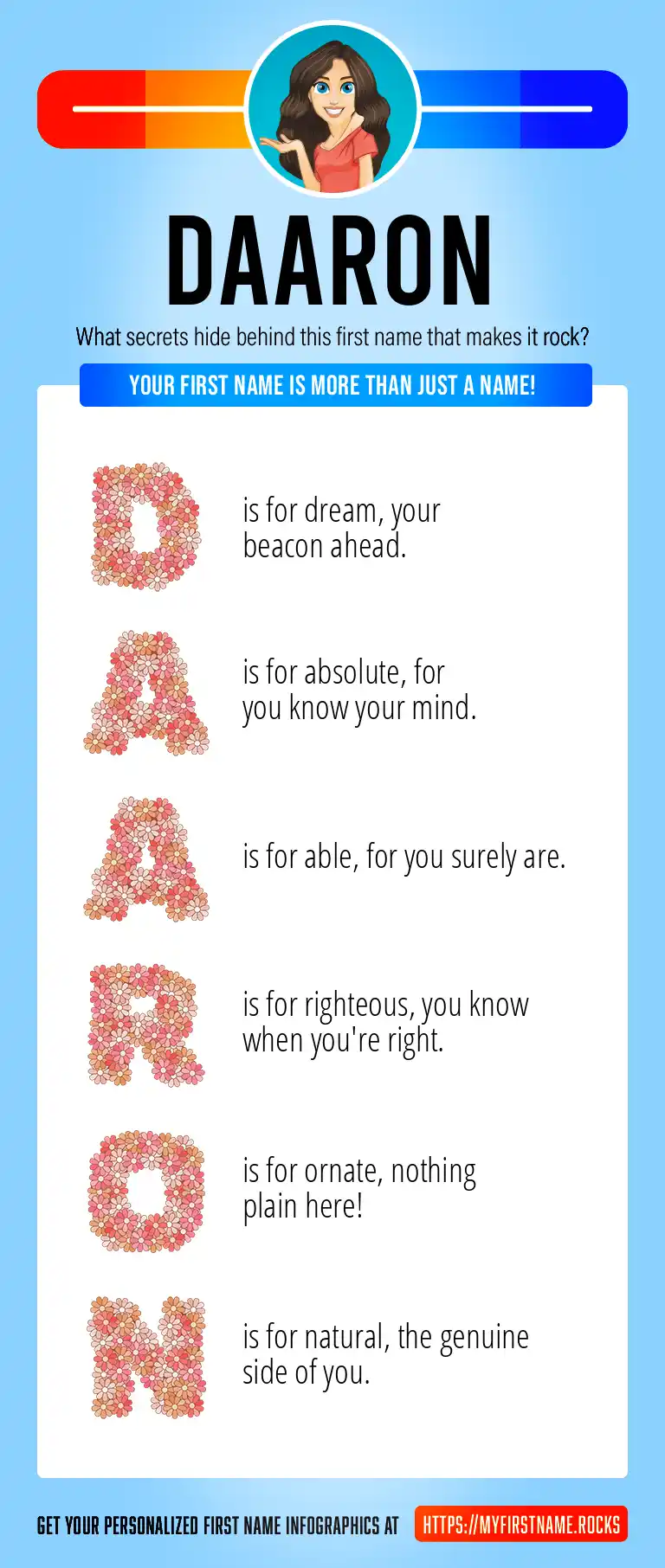 DAARON

What secrets hide behind this first name that makes it rock?

YOUR FIRST NAME IS MORE THAN JUST A NAME!

D is for dream, your beacon ahead.

A is for absolute, for you know your mind.

A is for able, for you surely are.

R is for righteous, you know when you're right.

O is for ornate, nothing plain here!

N is for natural, the genuine side of you.

GET YOUR PERSONALIZED FIRST NAME INFOGRAPHICS AT HTTPS://MYFIRSTNAME.ROCKS