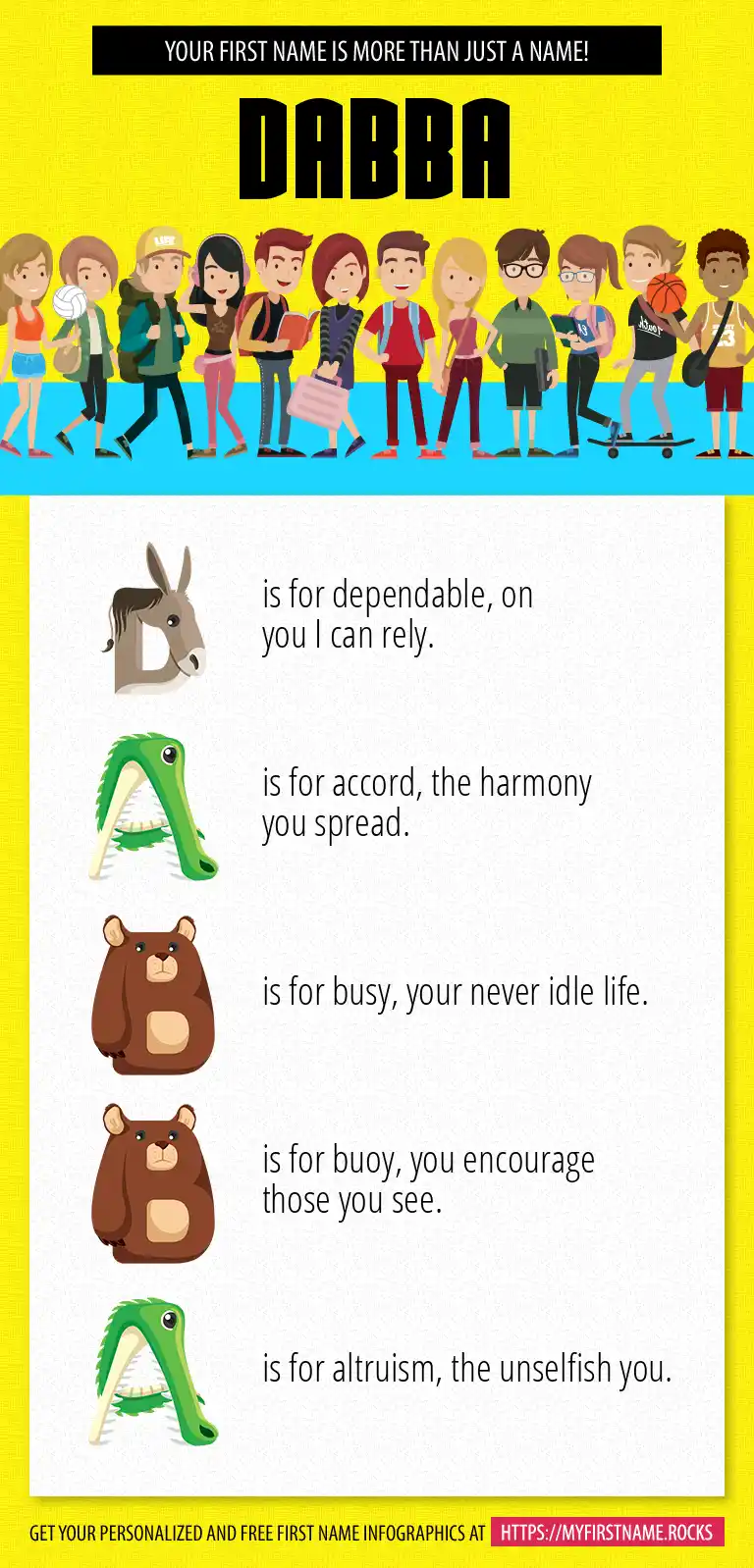 YOUR FIRST NAME IS MORE THAN JUST A NAME!

DABBA

D is for dependable, on you I can rely.

A is for accord, the harmony you spread.

B is for busy, your never idle life.

B is for buoy, you encourage those you see.

A is for altruism, the unselfish you.

GET YOUR PERSONALIZED AND FREE FIRST NAME INFOGRAPHICS AT HTTPS://MYFIRSTNAME.ROCKS