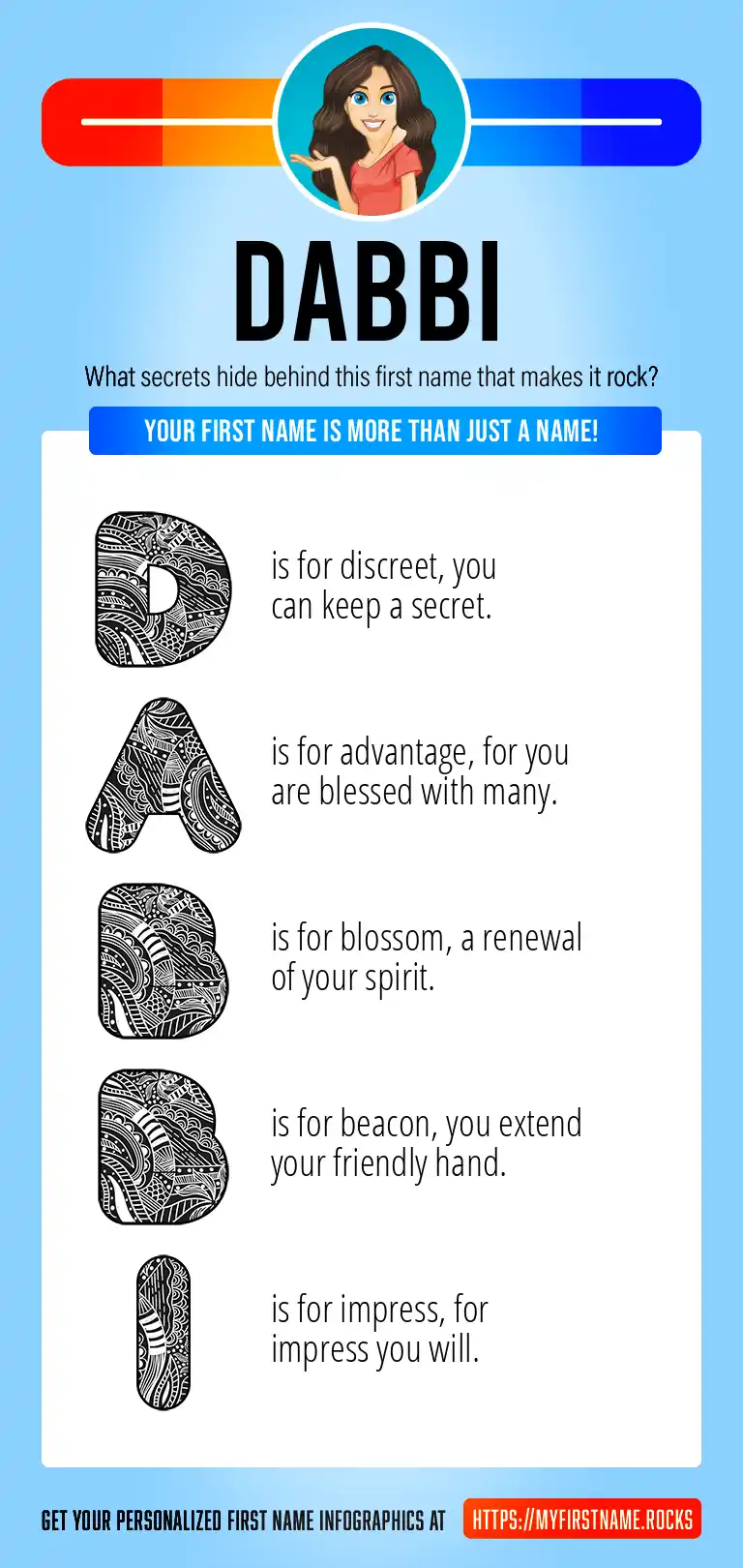 DABBI

What secrets hide behind this first name that makes it rock?

YOUR FIRST NAME IS MORE THAN JUST A NAME!

D is for discreet, you can keep a secret.

A is for advantage, for you are blessed with many.

B is for blossom, a renewal of your spirit.

B is for beacon, you extend your friendly hand.

I is for impress, for impress you will.

GET YOUR PERSONALIZED FIRST NAME INFOGRAPHICS AT HTTPS://MYFIRSTNAME.ROCKS