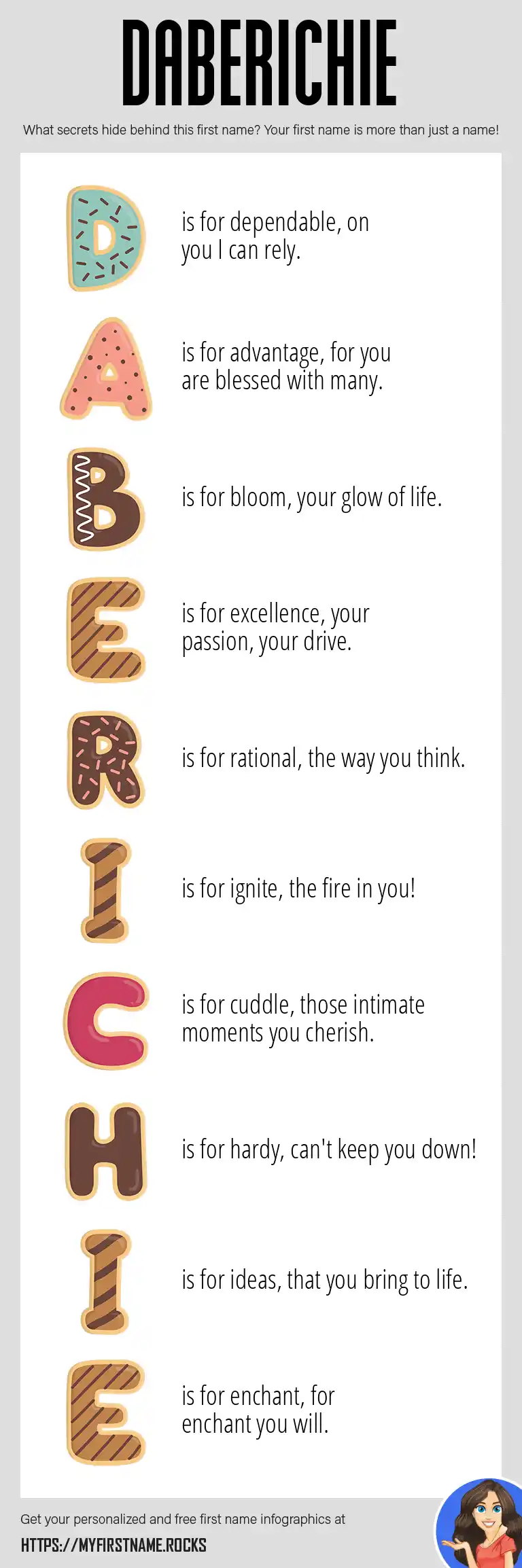 DABERICHIE

What secrets hide behind this first name? Your first name is more than just a name!

D is for dependable, on you I can rely.

A is for advantage, for you are blessed with many.

B is for bloom, your glow of life.

E is for excellence, your passion, your drive.

R is for rational, the way you think.

I is for ignite, the fire in you!

C is for cuddle, those intimate moments you cherish.

H is for hardy, can't keep you down!

I is for ideas, that you bring to life.

E is for enchant, for enchant you will.

Get your personalized and free first name infographics at

HTTPS://MYFIRSTNAME.ROCKS