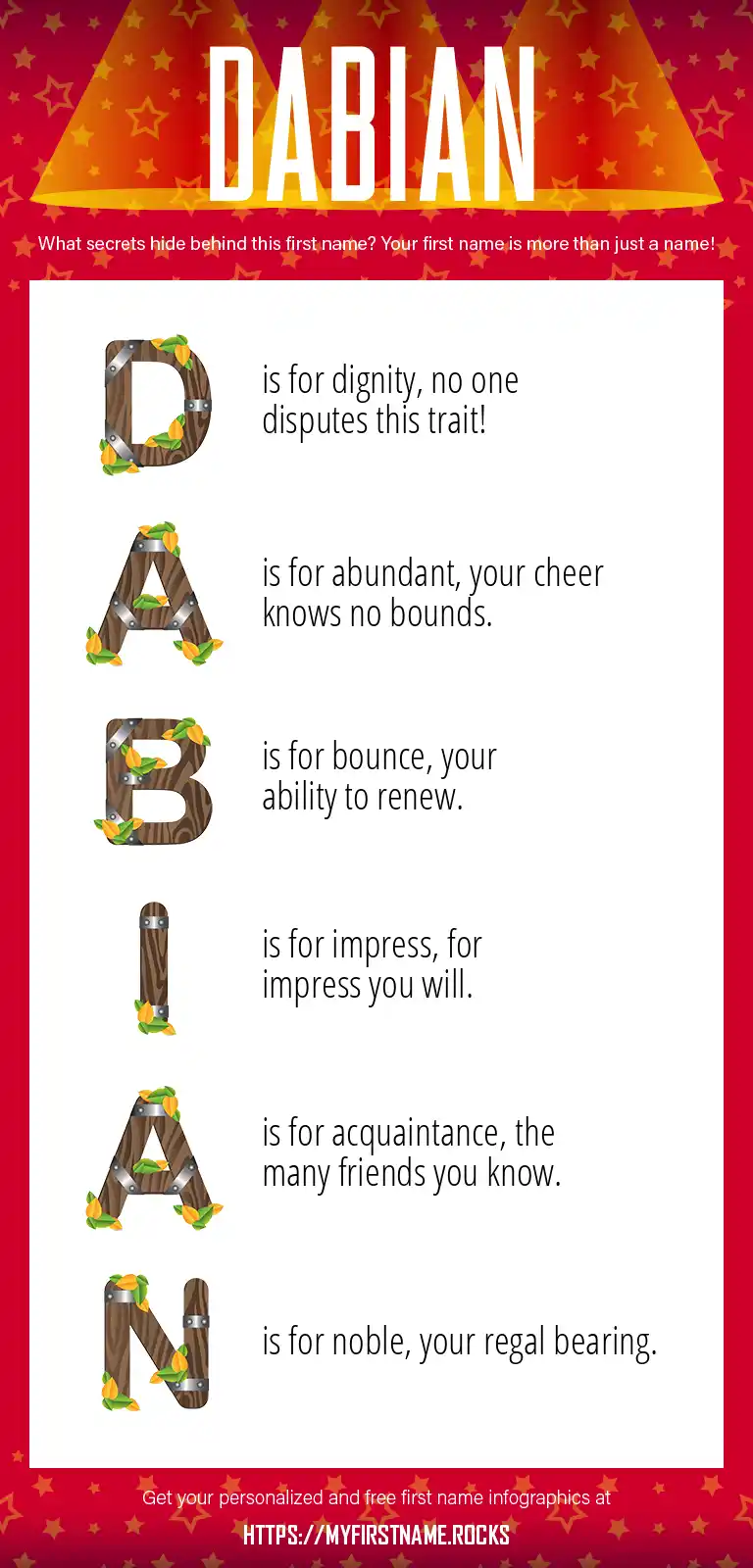 DABIAN

What secrets hide behind this first name? Your first name is more than just a name!

D is for dignity, no one disputes this trait!

A is for abundant, your cheer knows no bounds.

B is for bounce, your ability to renew.

I is for impress, for impress you will.

A is for acquaintance, the many friends you know.

N is for noble, your regal bearing.

Get your personalized and free first name infographics at

HTTPS://MYFIRSTNAME.ROCKS