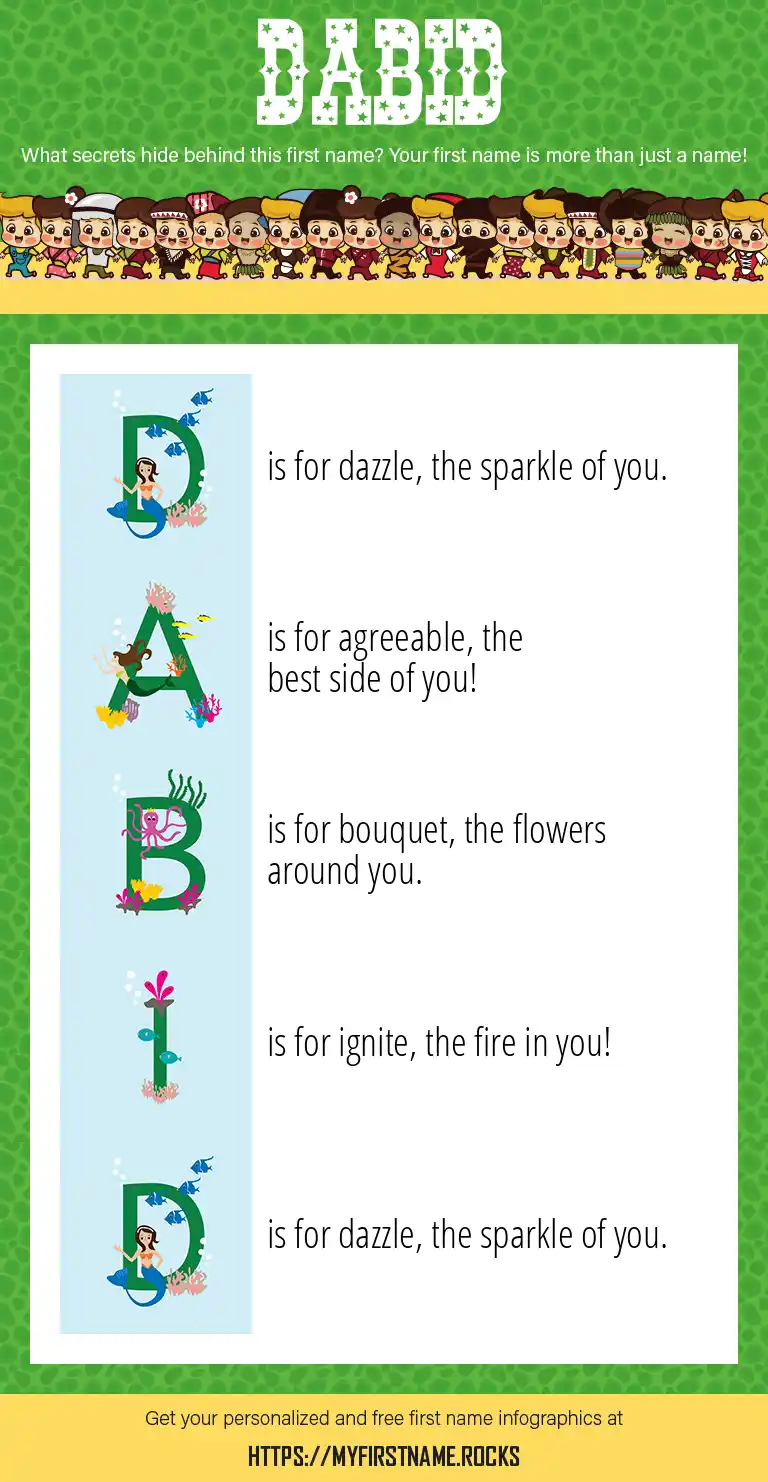 DABID

What secrets hide behind this first name? Your first name is more than just a name!

D is for dazzle, the sparkle of you.

A is for agreeable, the best side of you!

B is for bouquet, the flowers around you.

I is for ignite, the fire in you!

D is for dazzle, the sparkle of you.

Get your personalized and free first name infographics at

HTTPS://MYFIRSTNAME.ROCKS