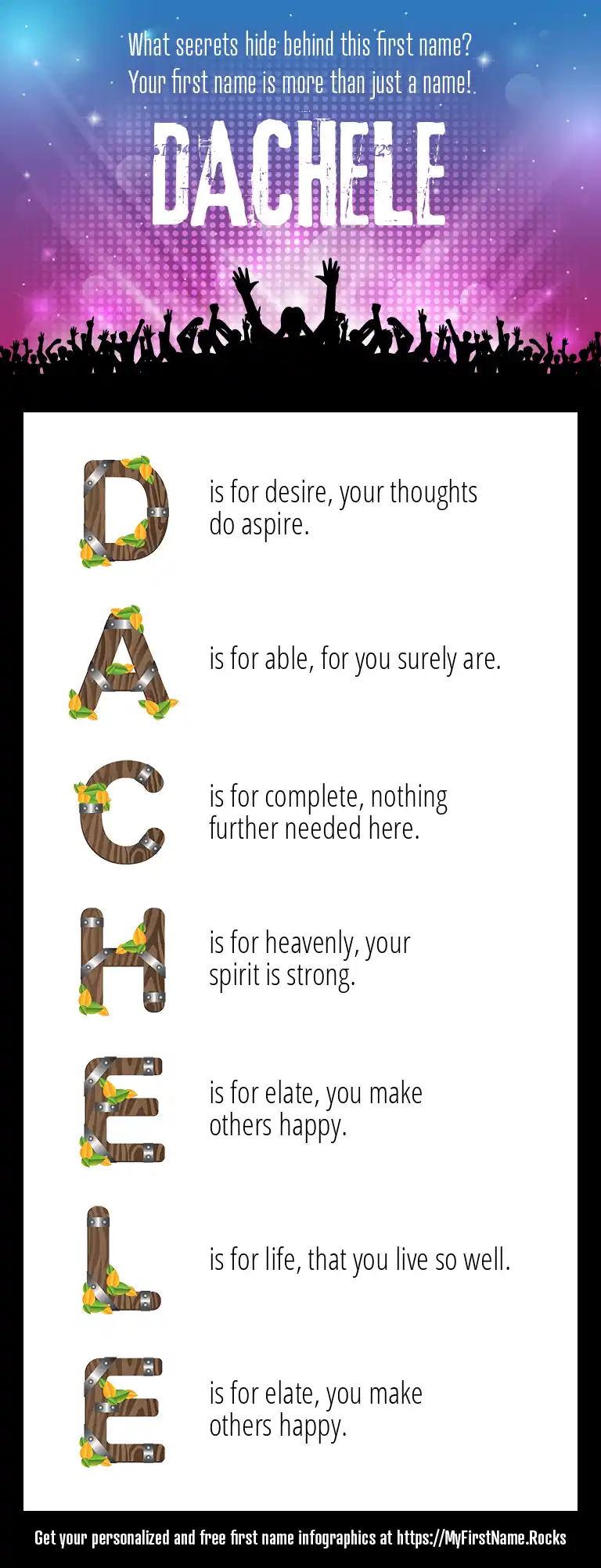 What secrets hide behind this first name?
Your first name is more than just a name!

DACHELE

D is for desire, your thoughts do aspire.

A is for able, for you surely are.

C is for complete, nothing further needed here.

H is for heavenly, your spirit is strong.

E is for elate, you make others happy.

L is for life, that you live so well.

E is for elate, you make others happy.

Get your personalized and free first name infographics at https://MyFirstName.Rocks