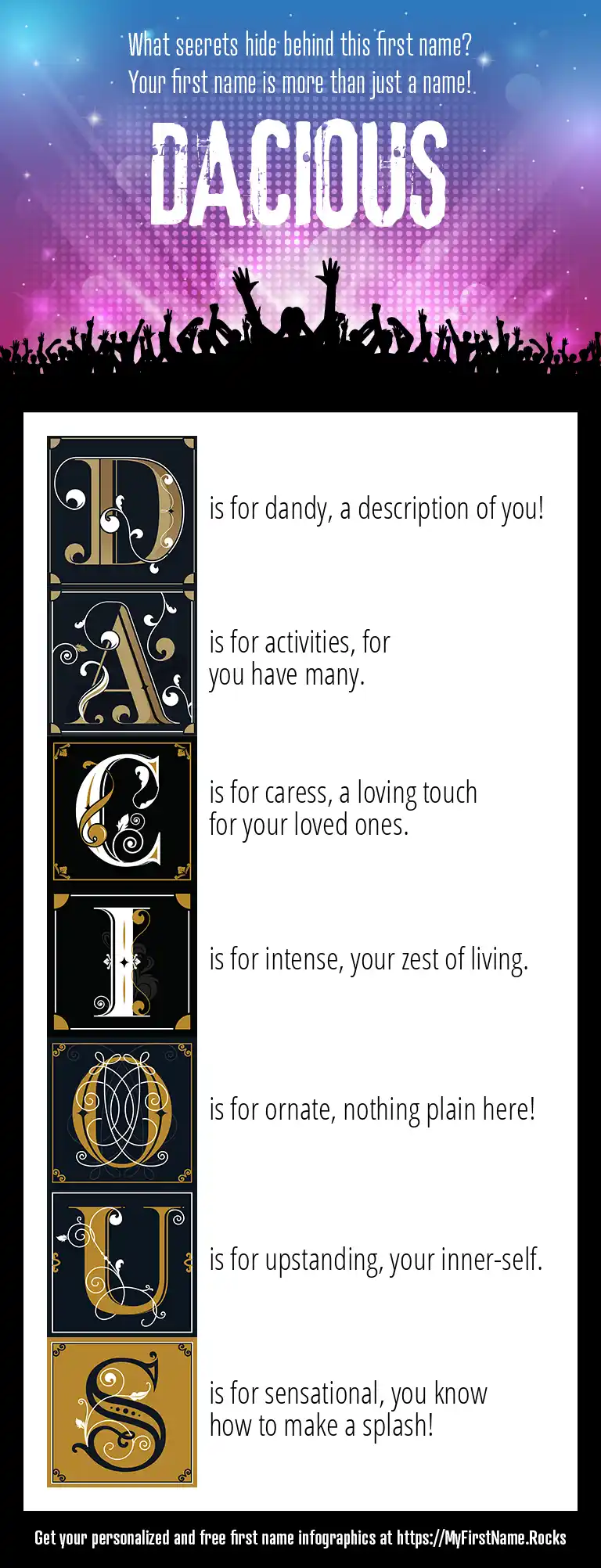 What secrets hide behind this first name?
Your first name is more than just a name!

DACIOUS

D is for dandy, a description of you!

A is for activities, for you have many.

C is for caress, a loving touch for your loved ones.

I is for intense, your zest of living.

O is for ornate, nothing plain here!

U is for upstanding, your inner-self.

S is for sensational, you know how to make a splash!

Get your personalized and free first name infographics at https://MyFirstName.Rocks