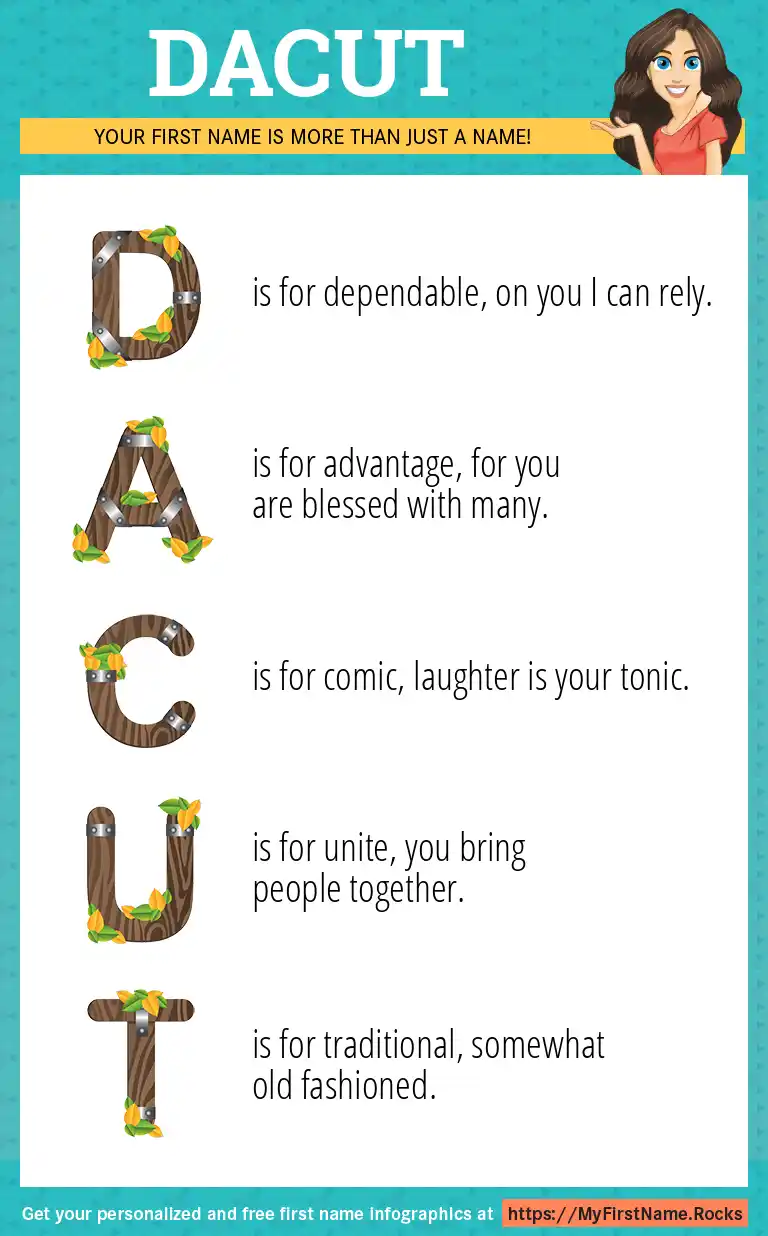 DACUT

YOUR FIRST NAME IS MORE THAN JUST A NAME!

D is for dependable, on you I can rely.

A is for advantage, for you are blessed with many.

C is for comic, laughter is your tonic.

U is for unite, you bring people together.

T is for traditional, somewhat old fashioned.

Get your personalized and free first name infographics at https://MyFirstName.Rocks