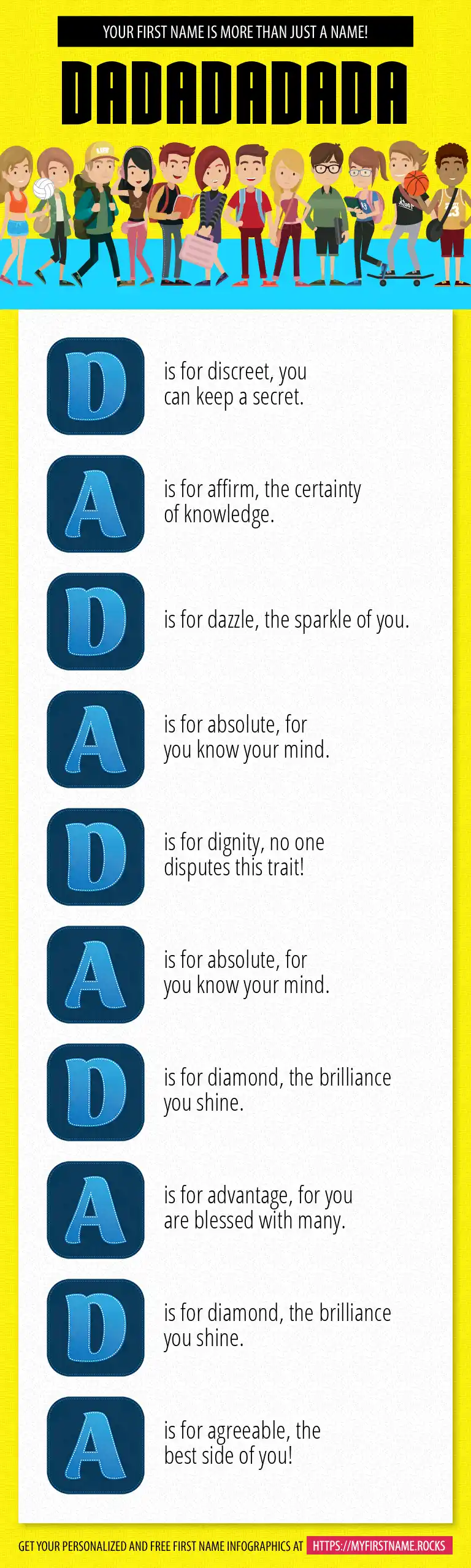 YOUR FIRST NAME IS MORE THAN JUST A NAME!

DADADADADA

D is for discreet, you can keep a secret.

A is for affirm, the certainty of knowledge.

D is for dazzle, the sparkle of you.

A is for absolute, for you know your mind.

D is for dignity, no one disputes this trait!

A is for absolute, for you know your mind.

D is for diamond, the brilliance you shine.

A is for advantage, for you are blessed with many.

D is for diamond, the brilliance you shine.

A is for agreeable, the best side of you!

GET YOUR PERSONALIZED AND FREE FIRST NAME INFOGRAPHICS AT HTTPS://MYFIRSTNAME.ROCKS