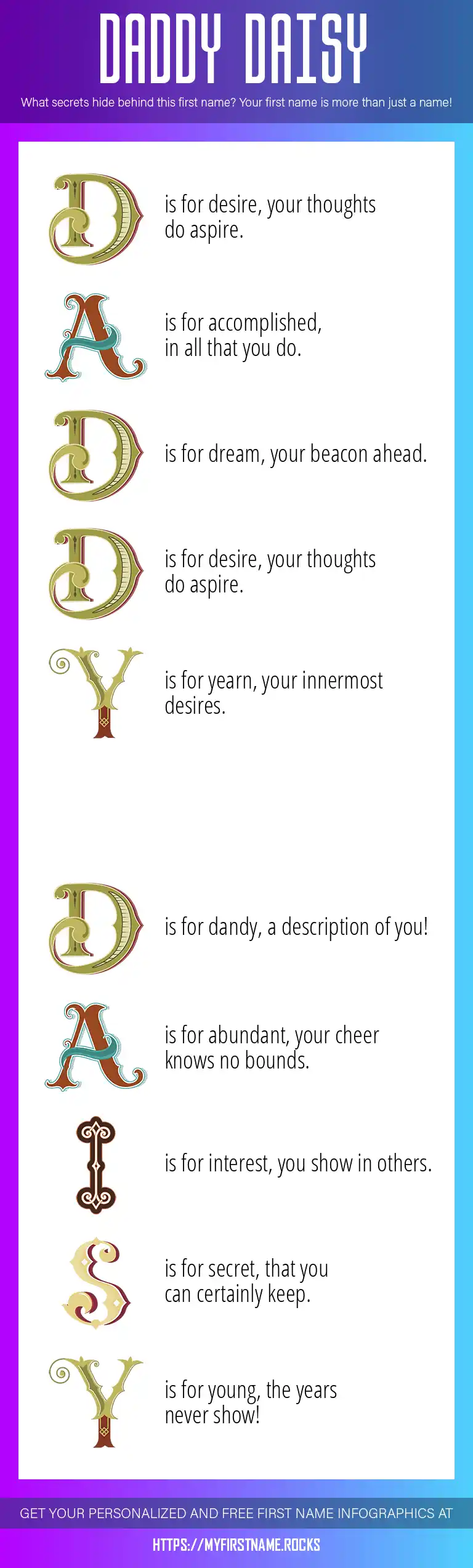 DADDY DAISY

What secrets hide behind this first name? Your first name is more than just a name!

D is for desire, your thoughts do aspire.

A is for accomplished, in all that you do.

D is for dream, your beacon ahead.

D is for desire, your thoughts do aspire.

Y is for yearn, your innermost desires.

D is for dandy, a description of you!

A is for abundant, your cheer knows no bounds.

I is for interest, you show in others.

S is for secret, that you can certainly keep.

Y is for young, the years never show!

GET YOUR PERSONALIZED AND FREE FIRST NAME INFOGRAPHICS AT

HTTPS://MYFIRSTNAME.ROCKS