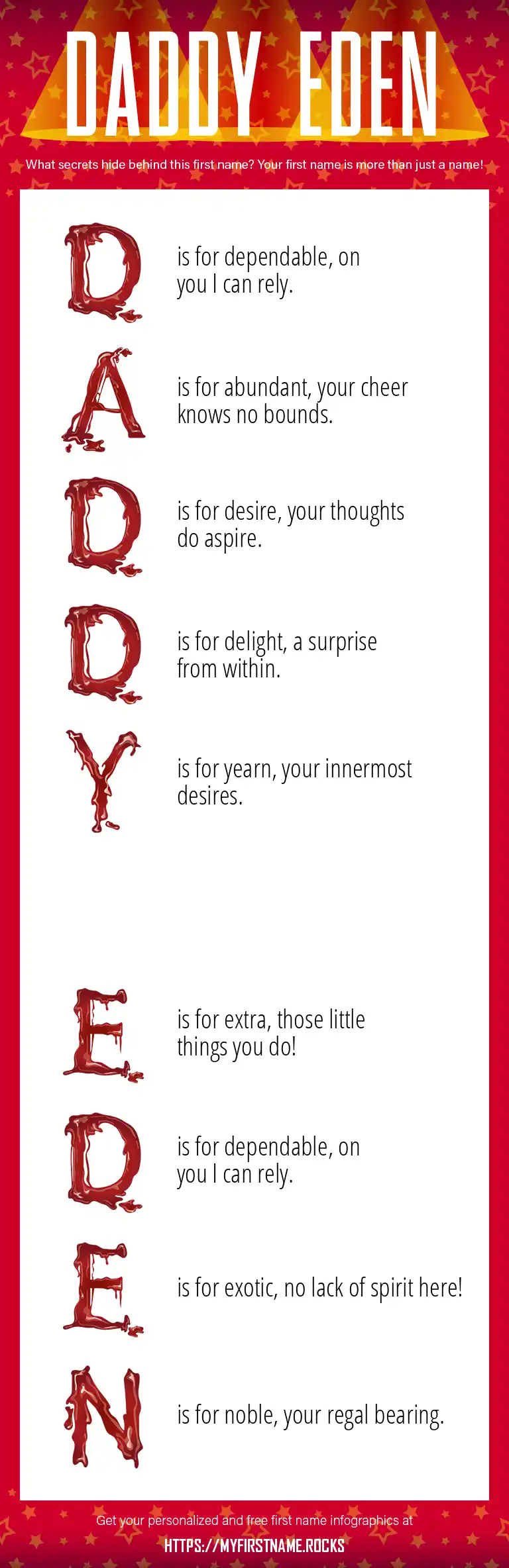 DADDY EDEN

What secrets hide behind this first name? Your first name is more than just a name!

D is for dependable, on you I can rely.

A is for abundant, your cheer knows no bounds.

D is for desire, your thoughts do aspire.

D is for delight, a surprise from within.

Y is for yearn, your innermost desires.

E is for extra, those little things you do!

D is for dependable, on you I can rely.

E is for exotic, no lack of spirit here!

N is for noble, your regal bearing.

Get your personalized and free first name infographics at

HTTPS://MYFIRSTNAME.ROCKS