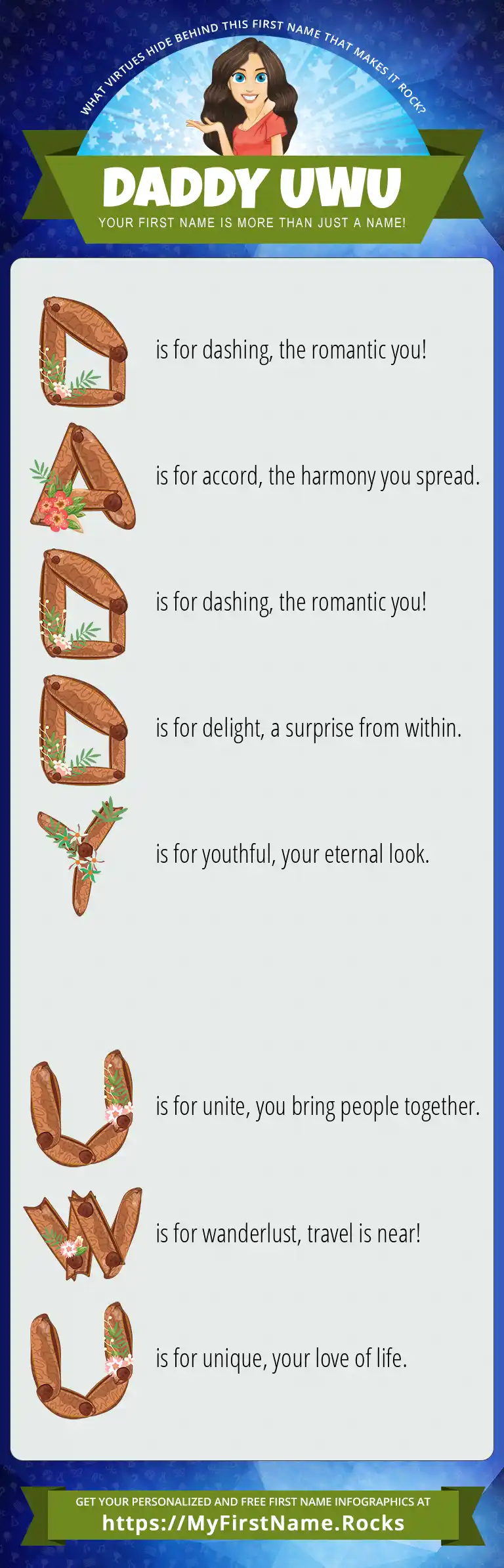 WHAT VIRTUES HIDE BEHIND THIS FIRST NAME THAT MAKES IT ROCK?

DADDY UWU

YOUR FIRST NAME IS MORE THAN JUST A NAME!

D is for dashing, the romantic you!

A is for accord, the harmony you spread.

D is for dashing, the romantic you!

D is for delight, a surprise from within.

Y is for youthful, your eternal look.

U is for unite, you bring people together.

W is for wanderlust, travel is near!

U is for unique, your love of life.

GET YOUR PERSONALIZED AND FREE FIRST NAME INFOGRAPHICS AT

https://MyFirstName.Rocks