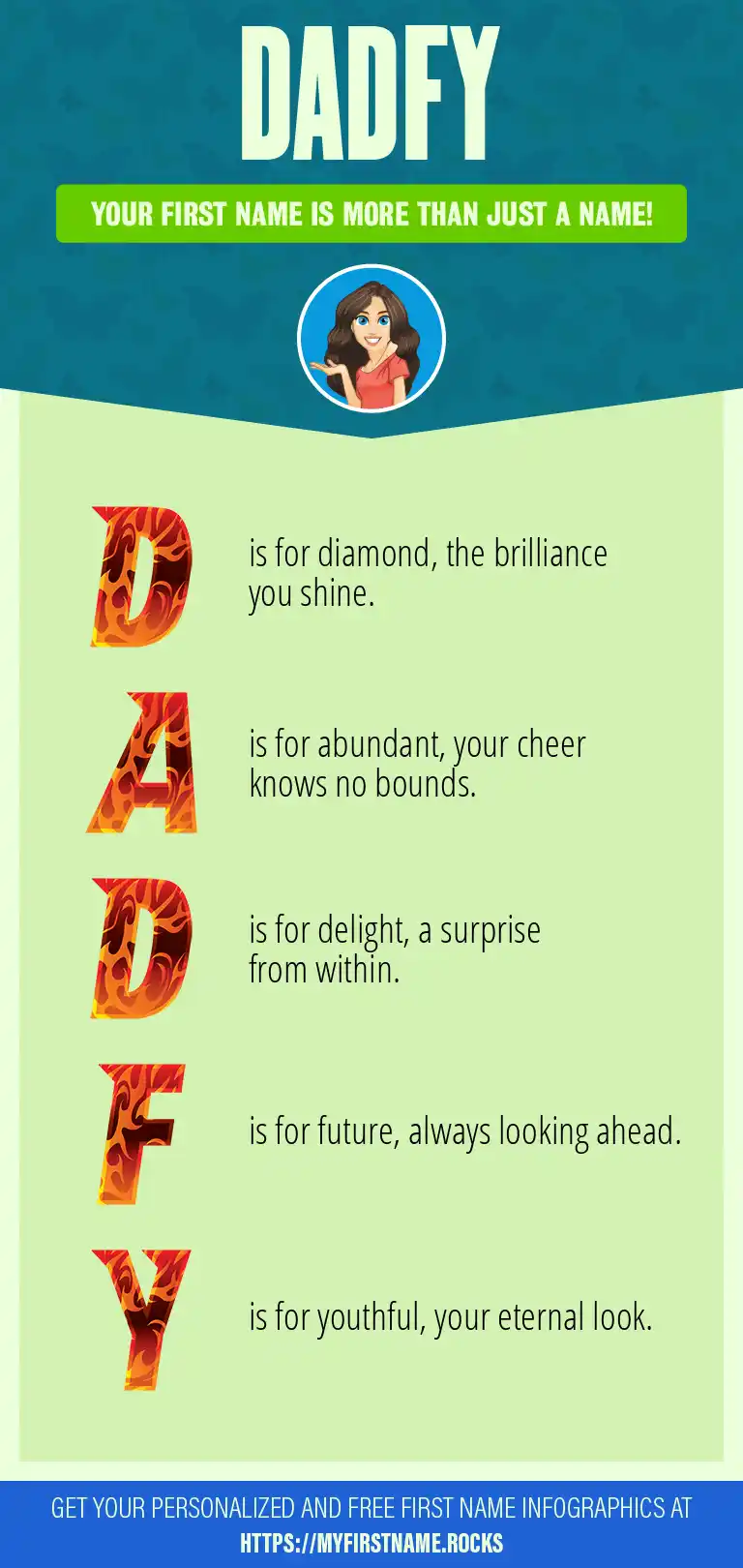 DADFY

YOUR FIRST NAME IS MORE THAN JUST A NAME!

D is for diamond, the brilliance you shine.

A is for abundant, your cheer knows no bounds.

D is for delight, a surprise from within.

F is for future, always looking ahead.

Y is for youthful, your eternal look.

GET YOUR PERSONALIZED AND FREE FIRST NAME INFOGRAPHICS AT HTTPS://MYFIRSTNAME.ROCKS