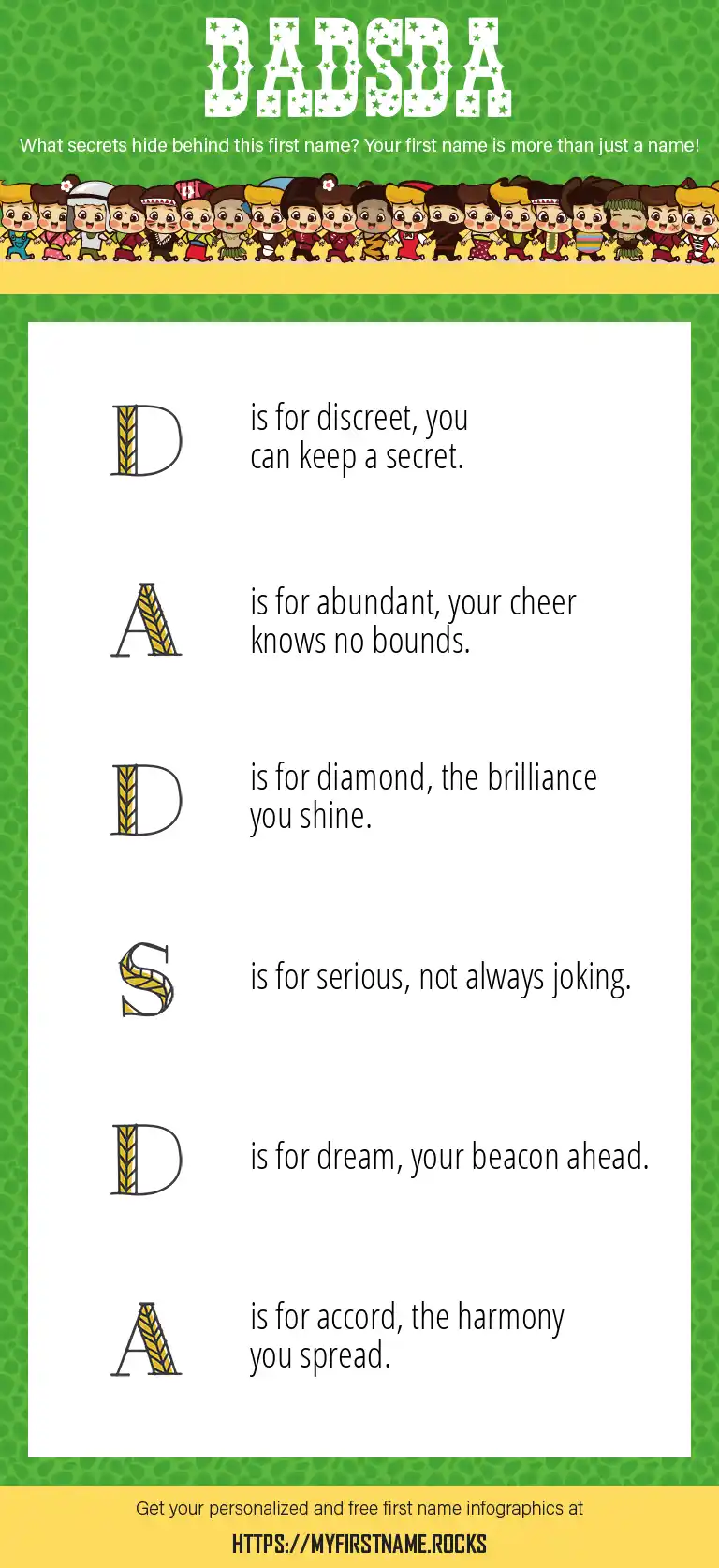 DADSDA

What secrets hide behind this first name? Your first name is more than just a name!

D is for discreet, you can keep a secret.

A is for abundant, your cheer knows no bounds.

D is for diamond, the brilliance you shine.

S is for serious, not always joking.

D is for dream, your beacon ahead.

A is for accord, the harmony you spread.

Get your personalized and free first name infographics at

HTTPS://MYFIRSTNAME.ROCKS