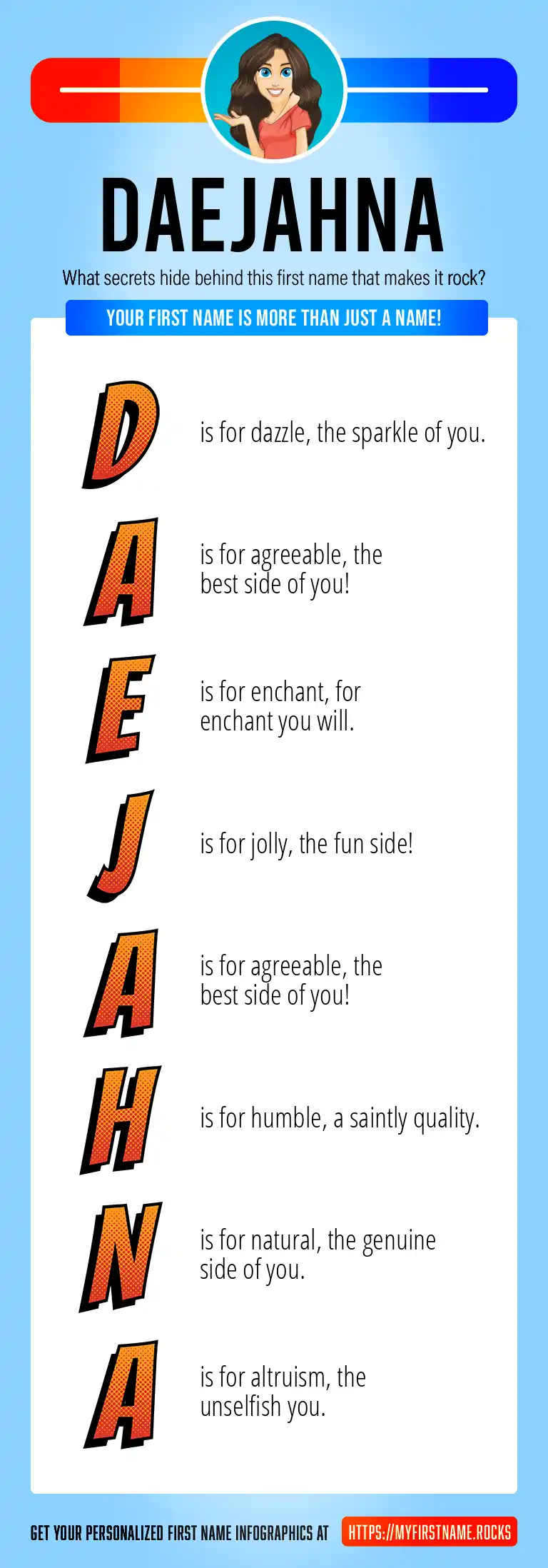 DAEJAHNA

What secrets hide behind this first name that makes it rock?

YOUR FIRST NAME IS MORE THAN JUST A NAME!

D is for dazzle, the sparkle of you.

A is for agreeable, the best side of you!

E is for enchant, for enchant you will.

J is for jolly, the fun side!

A is for agreeable, the best side of you!

H is for humble, a saintly quality.

N is for natural, the genuine side of you.

A is for altruism, the unselfish you.

GET YOUR PERSONALIZED FIRST NAME INFOGRAPHICS AT HTTPS://MYFIRSTNAME.ROCKS