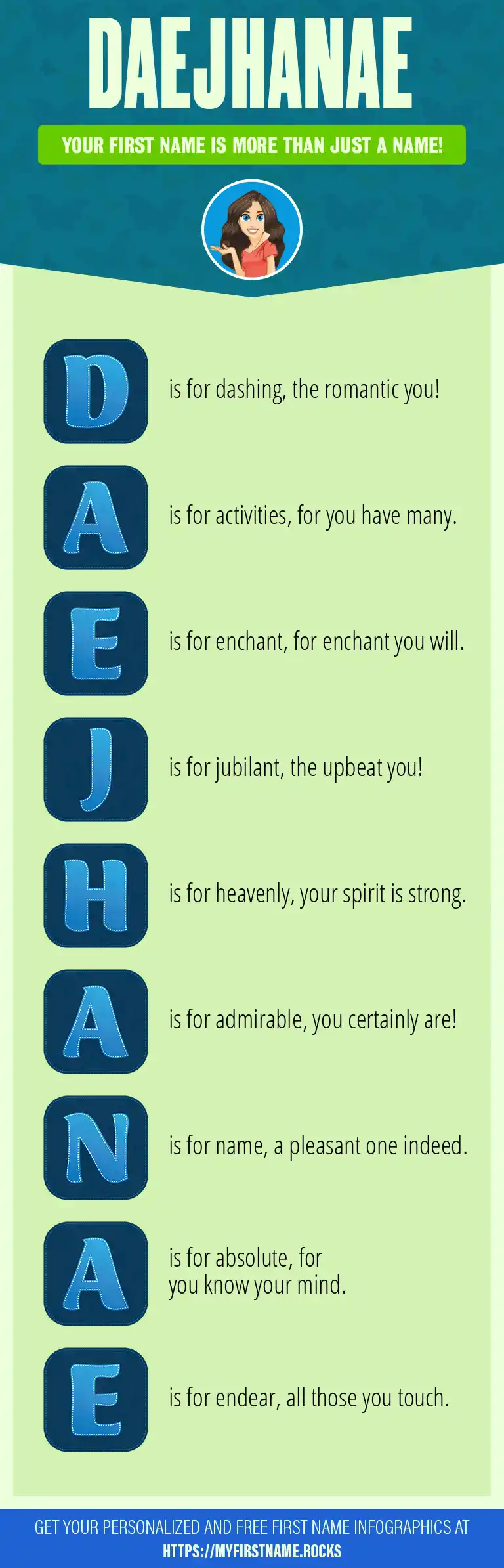 DAEJHANAE

YOUR FIRST NAME IS MORE THAN JUST A NAME!

D is for dashing, the romantic you!

A is for activities, for you have many.

E is for enchant, for enchant you will.

J is for jubilant, the upbeat you!

H is for heavenly, your spirit is strong.

A is for admirable, you certainly are!

N is for name, a pleasant one indeed.

A is for absolute, for you know your mind.

E is for endear, all those you touch.

GET YOUR PERSONALIZED AND FREE FIRST NAME INFOGRAPHICS AT HTTPS://MYFIRSTNAME.ROCKS