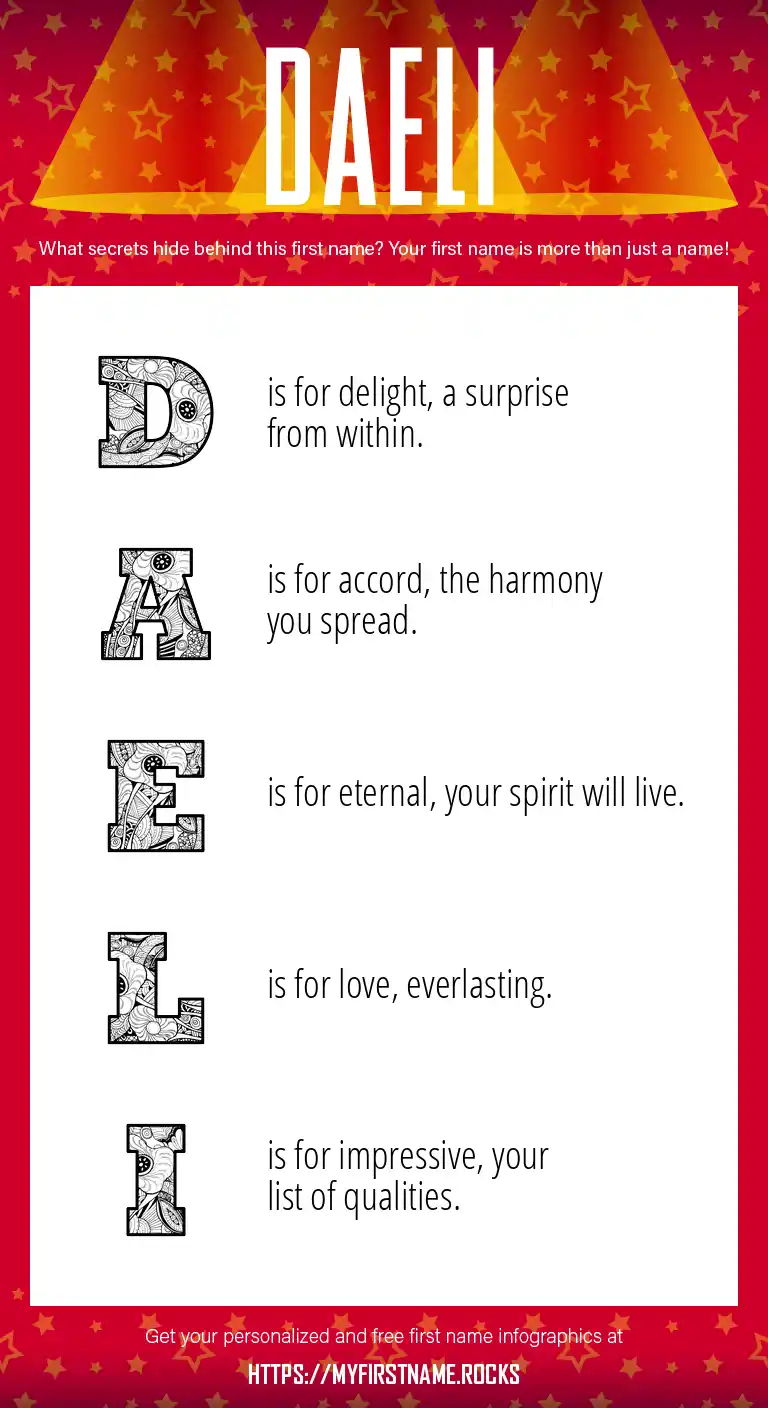 DAELI

What secrets hide behind this first name? Your first name is more than just a name!

D is for delight, a surprise from within.

A is for accord, the harmony you spread.

E is for eternal, your spirit will live.

L is for love, everlasting.

I is for impressive, your list of qualities.

Get your personalized and free first name infographics at

HTTPS://MYFIRSTNAME.ROCKS