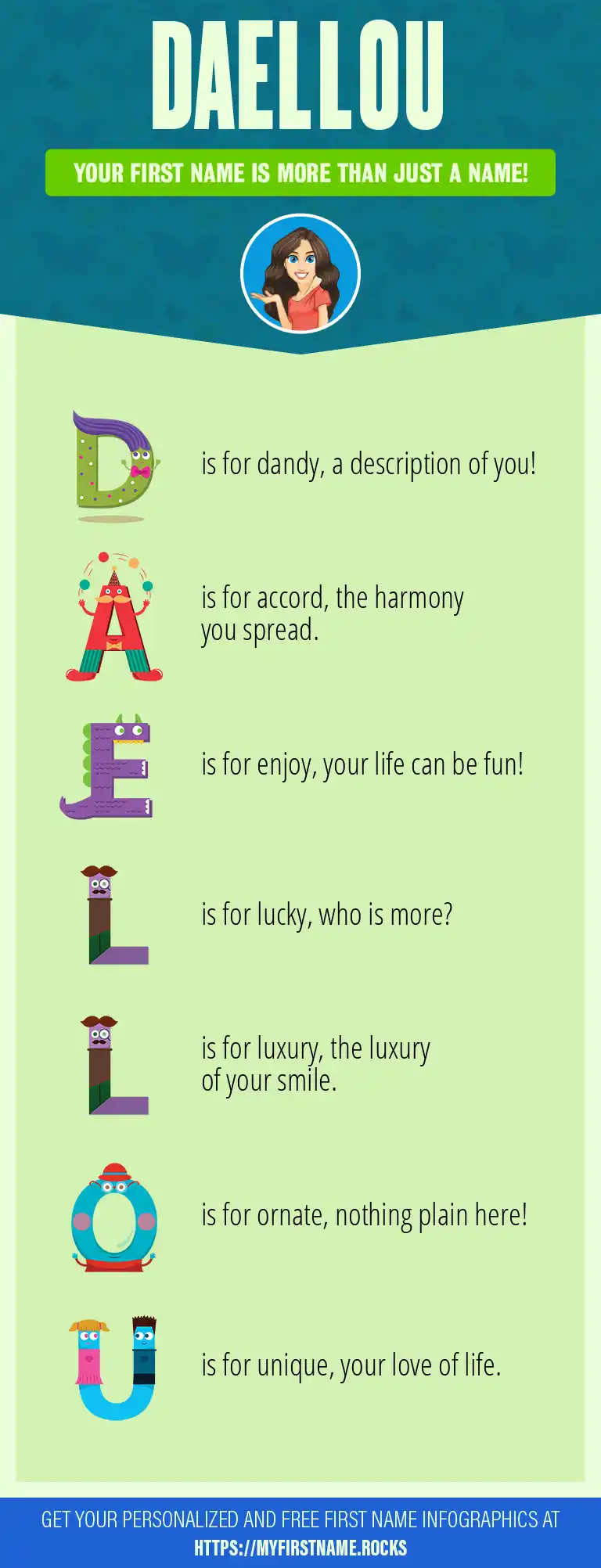 DAELLOU

YOUR FIRST NAME IS MORE THAN JUST A NAME!

D is for dandy, a description of you!

A is for accord, the harmony you spread.

E is for enjoy, your life can be fun!

L is for lucky, who is more?

L is for luxury, the luxury of your smile.

O is for ornate, nothing plain here!

U is for unique, your love of life.

GET YOUR PERSONALIZED AND FREE FIRST NAME INFOGRAPHICS AT HTTPS://MYFIRSTNAME.ROCKS