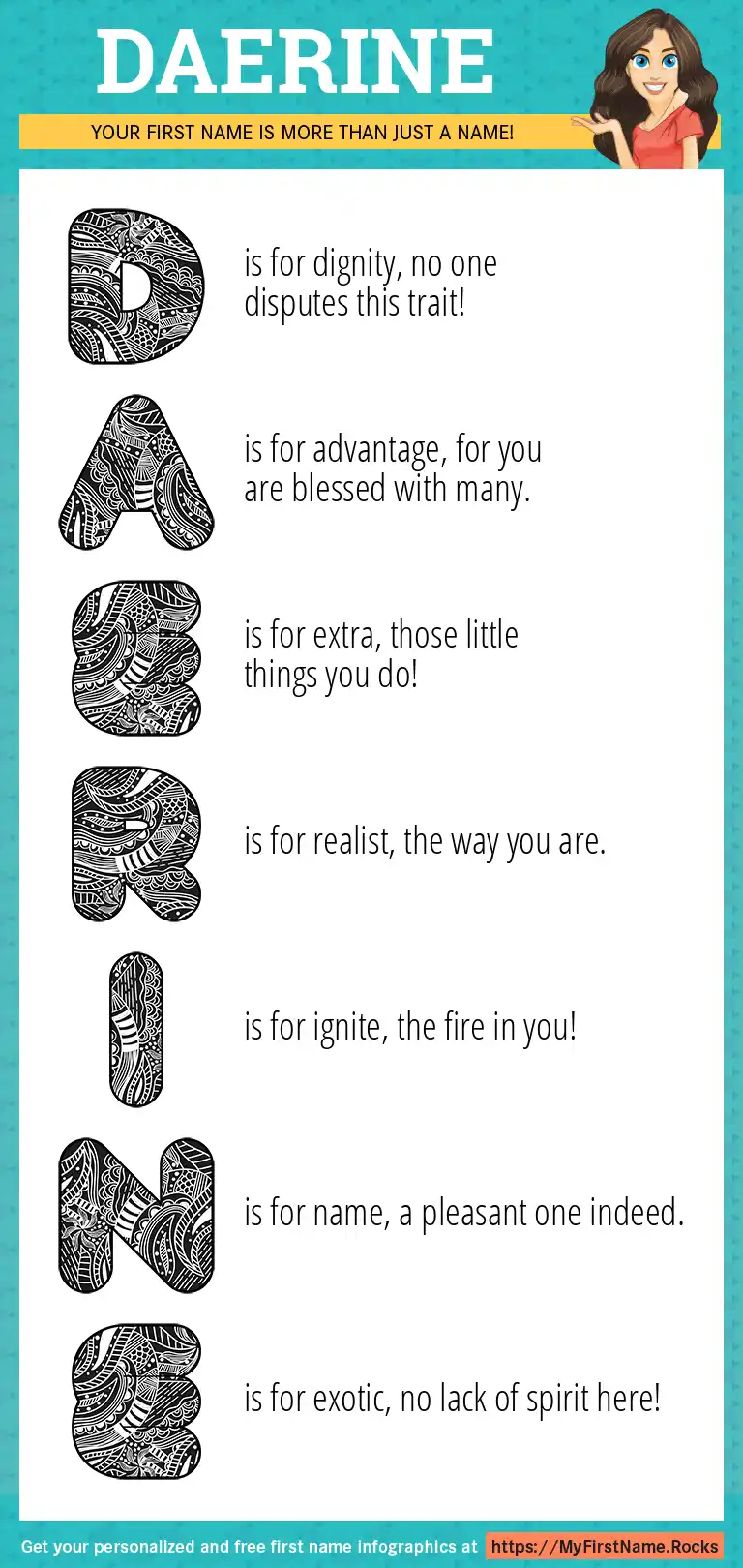 DAERINE

YOUR FIRST NAME IS MORE THAN JUST A NAME!

D is for dignity, no one disputes this trait!

A is for advantage, for you are blessed with many.

E is for extra, those little things you do!

R is for realist, the way you are.

I is for ignite, the fire in you!

N is for name, a pleasant one indeed.

E is for exotic, no lack of spirit here!

Get your personalized and free first name infographics at https://MyFirstName.Rocks