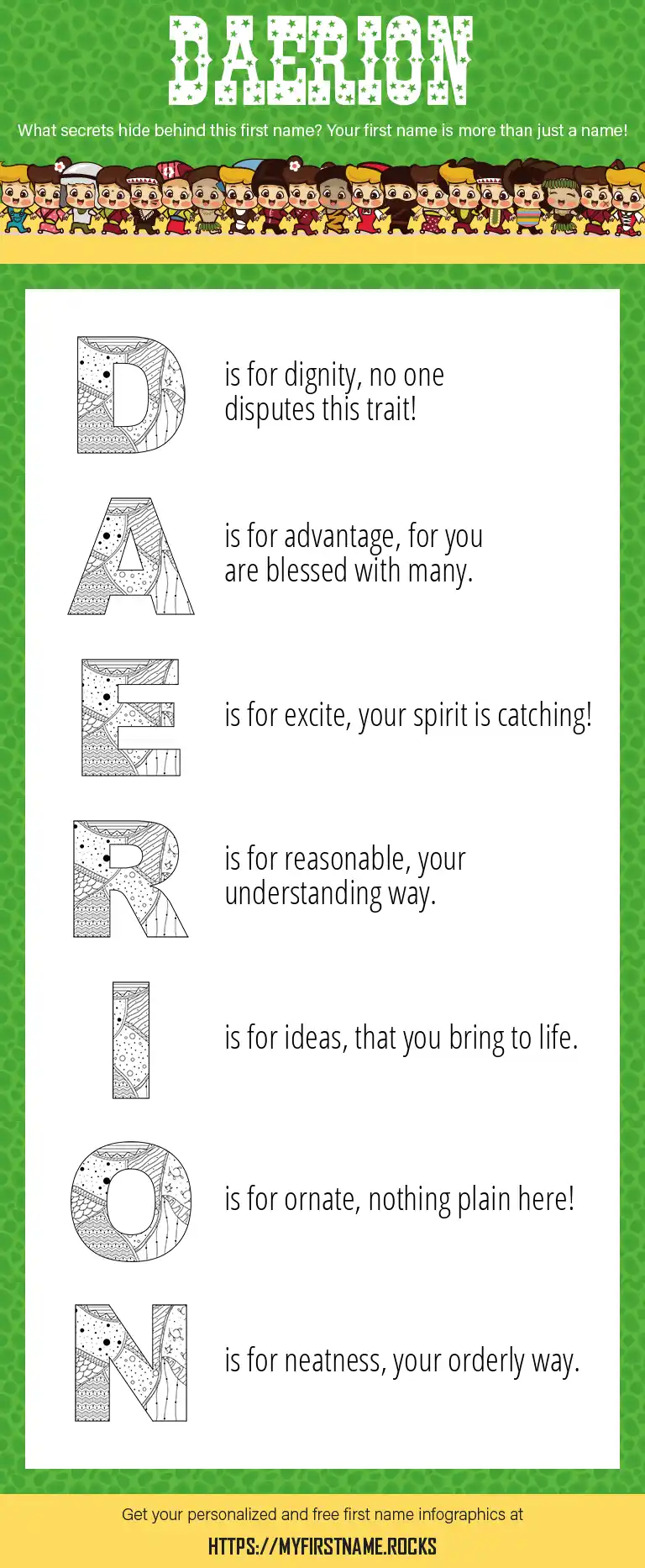 DAERION

What secrets hide behind this first name? Your first name is more than just a name!

D is for dignity, no one disputes this trait!

A is for advantage, for you are blessed with many.

E is for excite, your spirit is catching!

R is for reasonable, your understanding way.

I is for ideas, that you bring to life.

O is for ornate, nothing plain here!

N is for neatness, your orderly way.

Get your personalized and free first name infographics at

HTTPS://MYFIRSTNAME.ROCKS