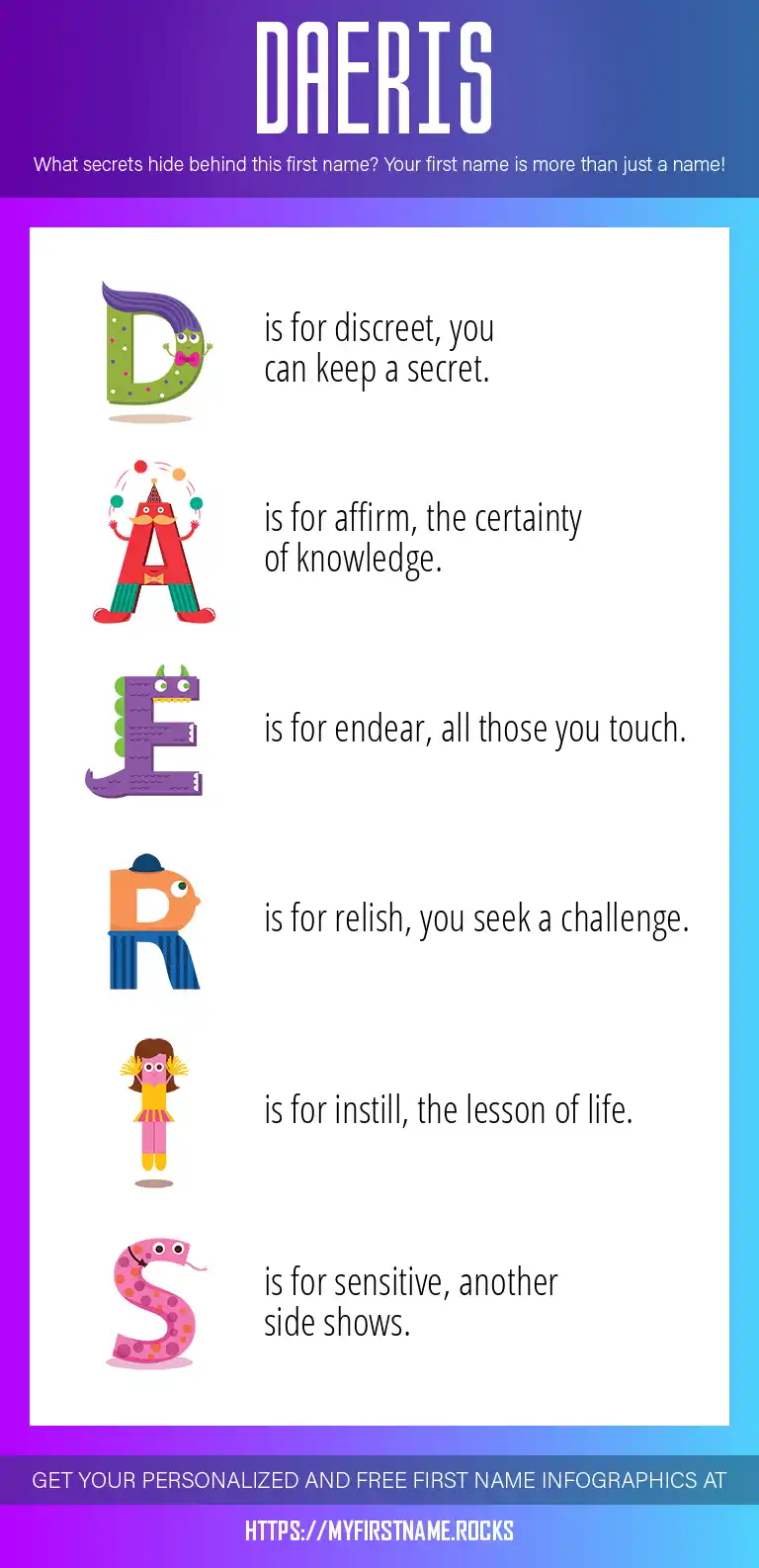 DAERIS

What secrets hide behind this first name? Your first name is more than just a name!

D is for discreet, you can keep a secret.

A is for affirm, the certainty of knowledge.

E is for endear, all those you touch.

R is for relish, you seek a challenge.

I is for instill, the lesson of life.

S is for sensitive, another side shows.

GET YOUR PERSONALIZED AND FREE FIRST NAME INFOGRAPHICS AT

HTTPS://MYFIRSTNAME.ROCKS