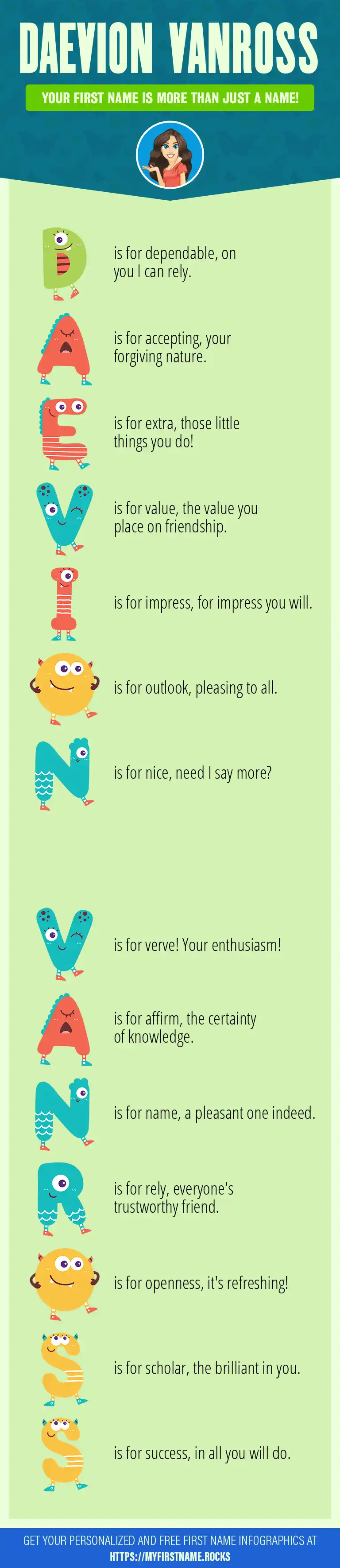 DAEVION VANROSS

YOUR FIRST NAME IS MORE THAN JUST A NAME!

D is for dependable, on you I can rely.

A is for accepting, your forgiving nature.

E is for extra, those little things you do!

V is for value, the value you place on friendship.

I is for impress, for impress you will.

O is for outlook, pleasing to all.

N is for nice, need I say more?

V is for verve! Your enthusiasm!

A is for affirm, the certainty of knowledge.

N is for name, a pleasant one indeed.

R is for rely, everyone's trustworthy friend.

O is for openness, it's refreshing!

S is for scholar, the brilliant in you.

S is for success, in all you will do.

GET YOUR PERSONALIZED AND FREE FIRST NAME INFOGRAPHICS AT HTTPS://MYFIRSTNAME.ROCKS