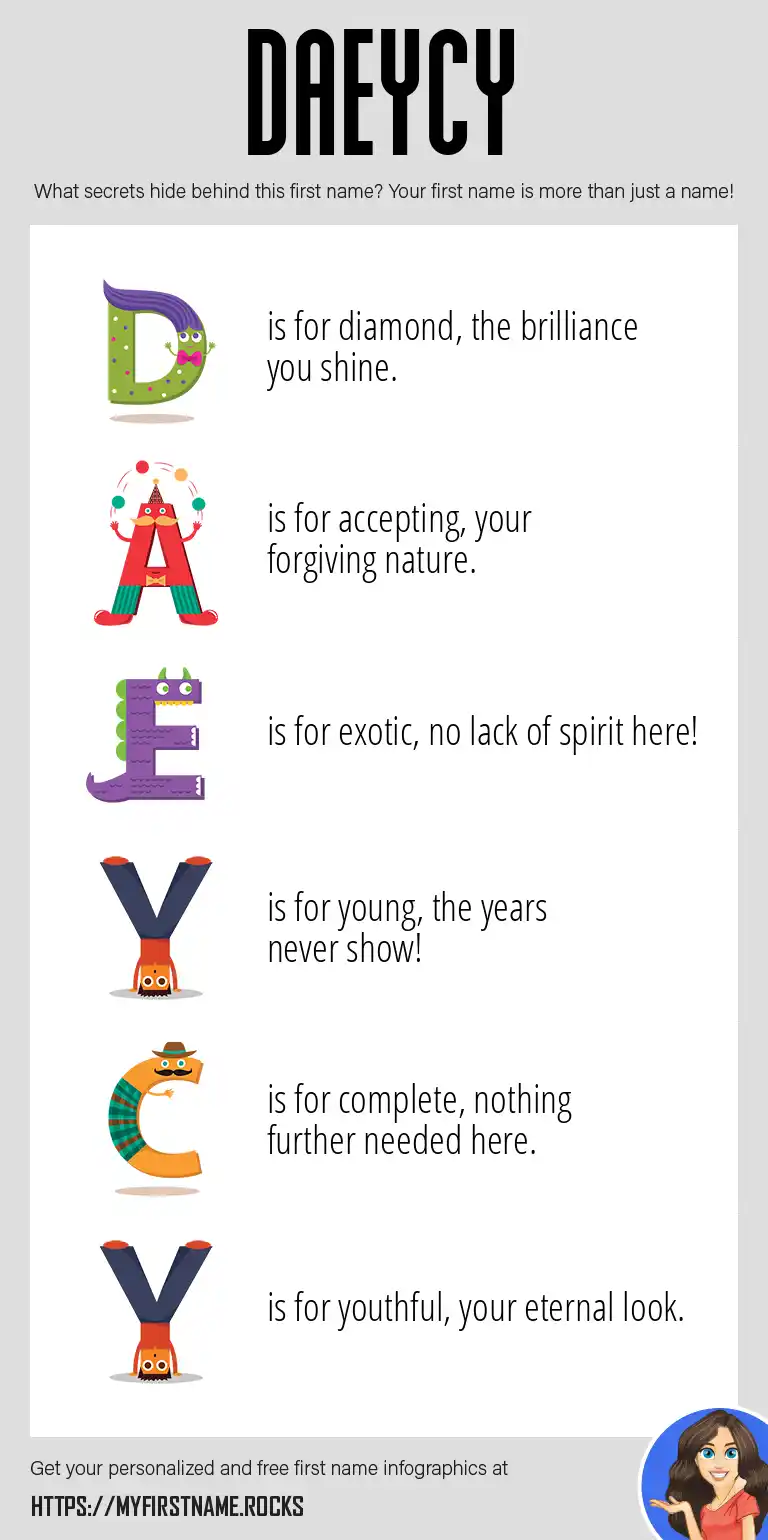 DAEYCY

What secrets hide behind this first name? Your first name is more than just a name!

D is for diamond, the brilliance you shine.

A is for accepting, your forgiving nature.

E is for exotic, no lack of spirit here!

Y is for young, the years never show!

C is for complete, nothing further needed here.

Y is for youthful, your eternal look.

Get your personalized and free first name infographics at

HTTPS://MYFIRSTNAME.ROCKS